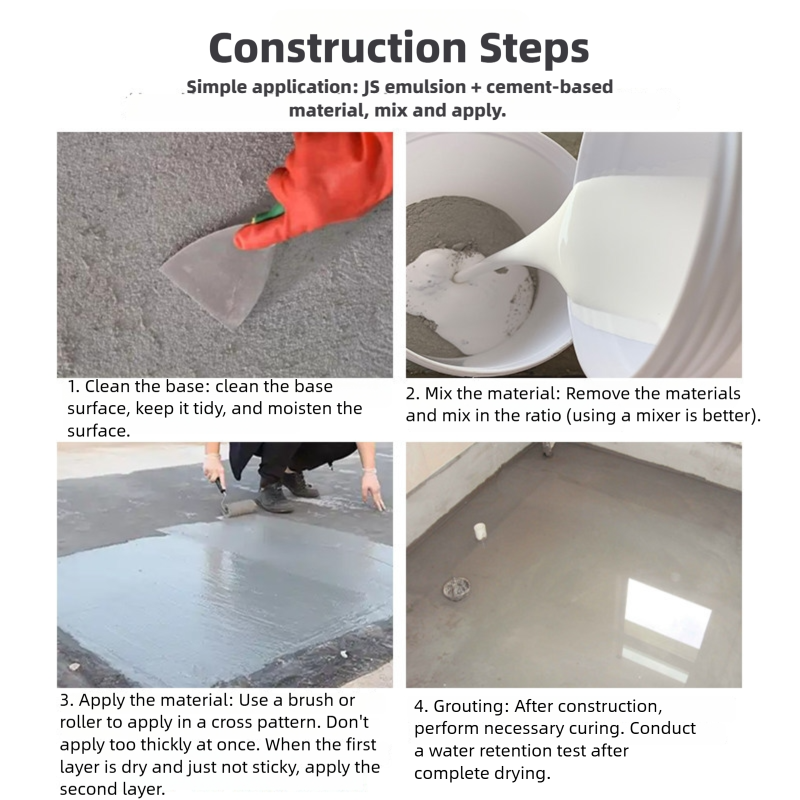 Construction Steps

Simple application: JS emulsion + cement-based material, mix and apply.

1. Clean the base: clean the base surface, keep it tidy, and moisten the surface.

2. Mix the material: Remove the materials and mix in the ratio (using a mixer is better).

3. Apply the material: Use a brush or roller to apply in a cross pattern. Don't apply too thickly at once. When the first layer is dry and just not sticky, apply the second layer.

4. Grouting: After construction, perform necessary curing. Conduct a water retention test after complete drying.