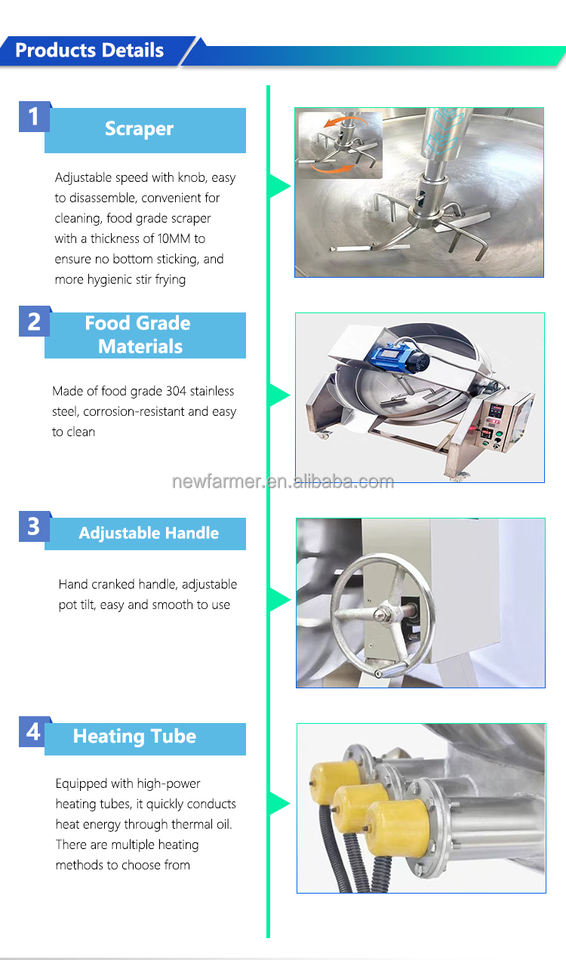 Products Details

1 Scraper

Adjustable speed with knob, easy to disassemble, convenient for cleaning, food grade scraper with a thickness of 10MM to ensure no bottom sticking, and more hygienic stir frying

2 Food Grade Materials

Made of food grade 304 stainless steel, corrosion-resistant and easy to clean

newfarmer.en.alibaba.com

3 Adjustable Handle

Hand cranked handle, adjustable pot tilt, easy and smooth to use

4 Heating Tube

Equipped with high-power heating tubes, it quickly conducts heat energy through thermal oil. There are multiple heating methods to choose from