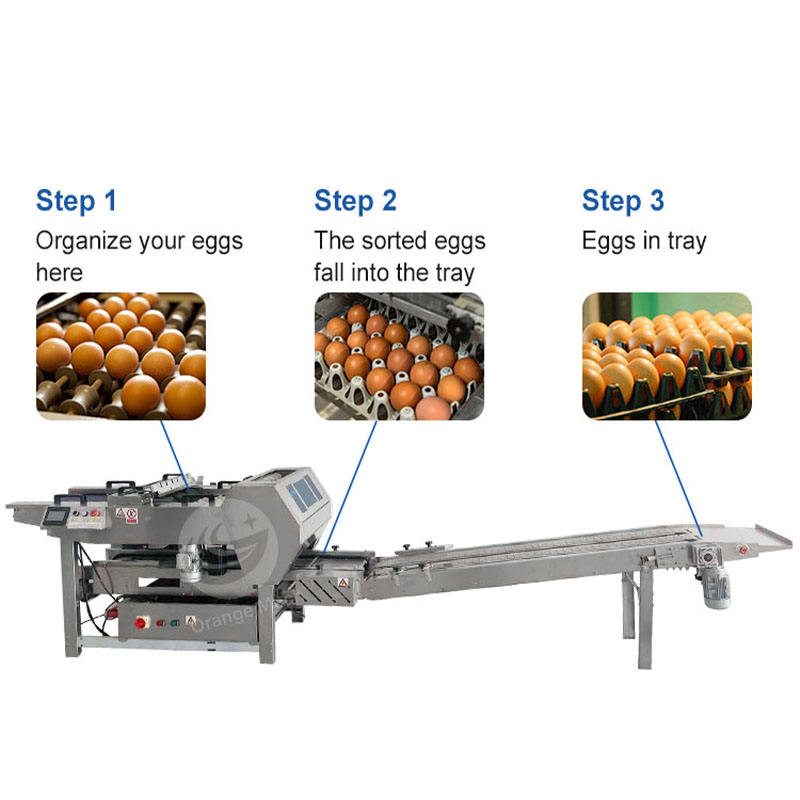 Step 1
Organize your eggs here

Step 2
The sorted eggs fall into the tray

Step 3
Eggs in tray

Orange