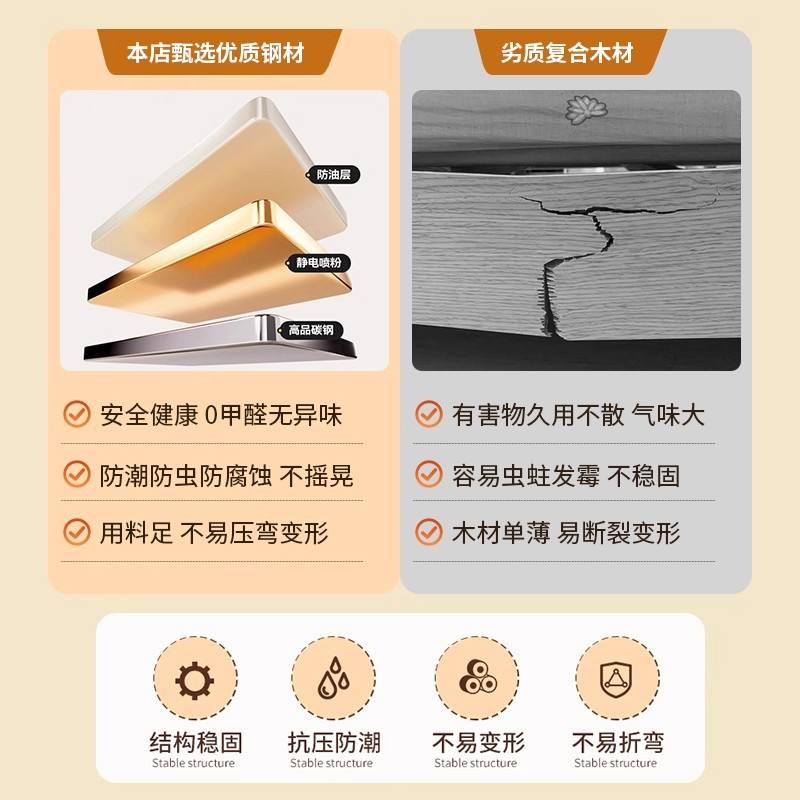 本店甄选优质钢材

防油层

静电喷粉

高品碳钢

安全健康 0甲醛无异味

防潮防虫防腐蚀 不摇晃

用料足 不易压弯变形

劣质复合木材

有害物久用不散 气味大

容易虫蛀发霉 不稳固

木材单薄 易断裂变形

结构稳固
Stable structure

抗压防潮
Stable structure

不易变形
Stable structure

不易折弯
Stable structure