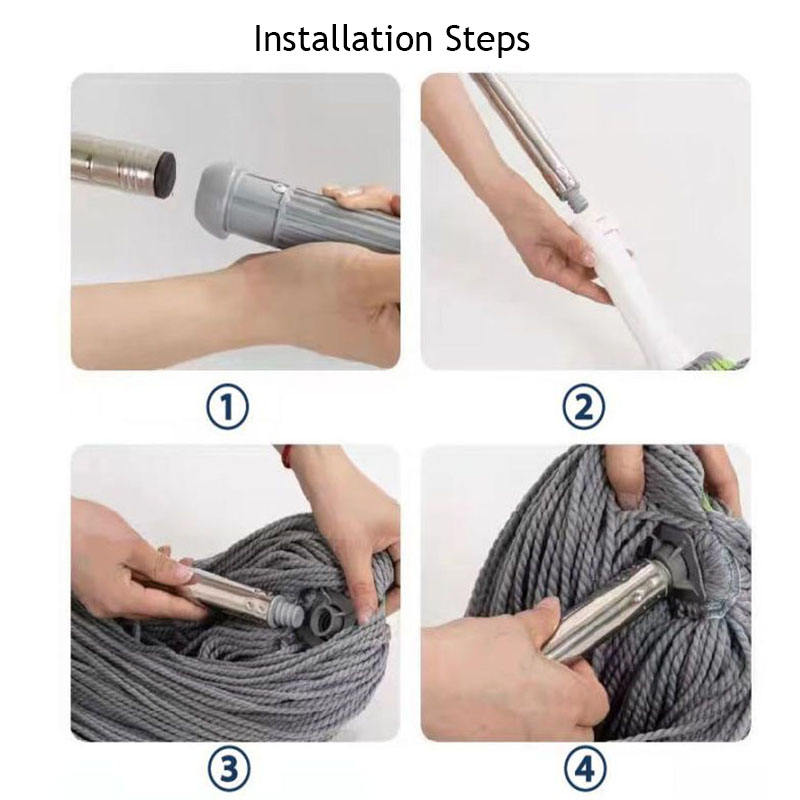 Installation Steps

①

②

③

④