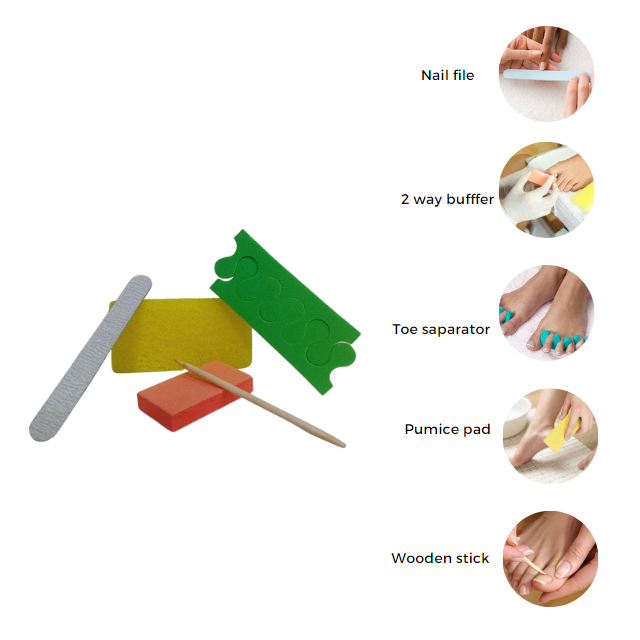 Nail file

2 way bufffer

Toe saparator

Pumice pad

Wooden stick