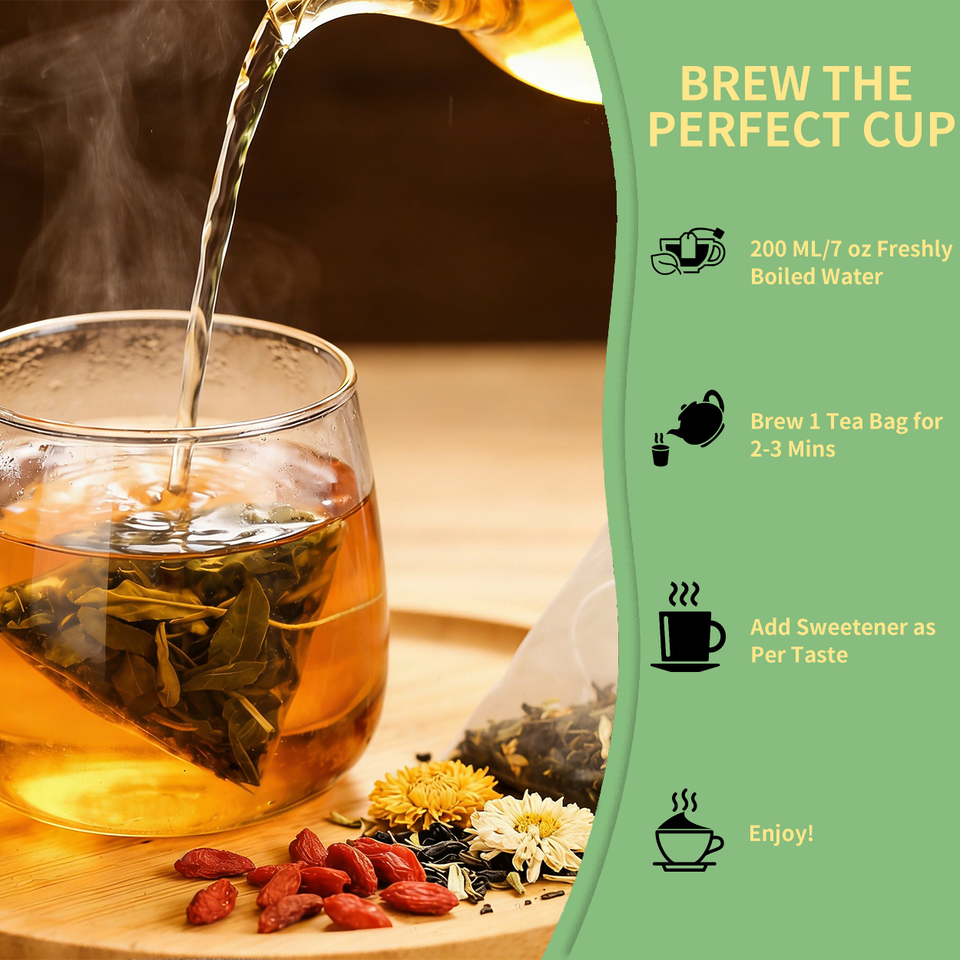 BREW THE PERFECT CUP

200 ML/7 oz Freshly Boiled Water

Brew 1 Tea Bag for 2-3 Mins

Add Sweetener as Per Taste

Enjoy!