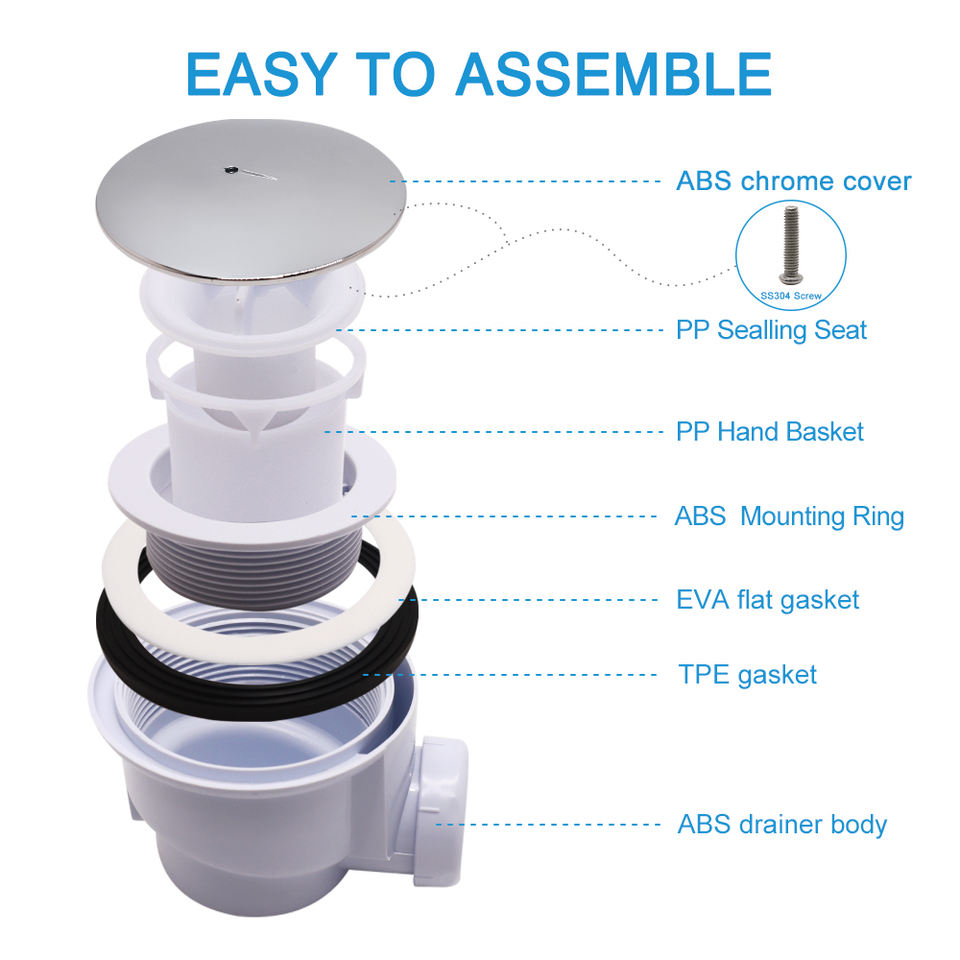 EASY TO ASSEMBLE

ABS chrome cover

SS304 Screw

PP Sealling Seat

PP Hand Basket

ABS  Mounting Ring

EVA flat gasket

TPE gasket

ABS drainer body