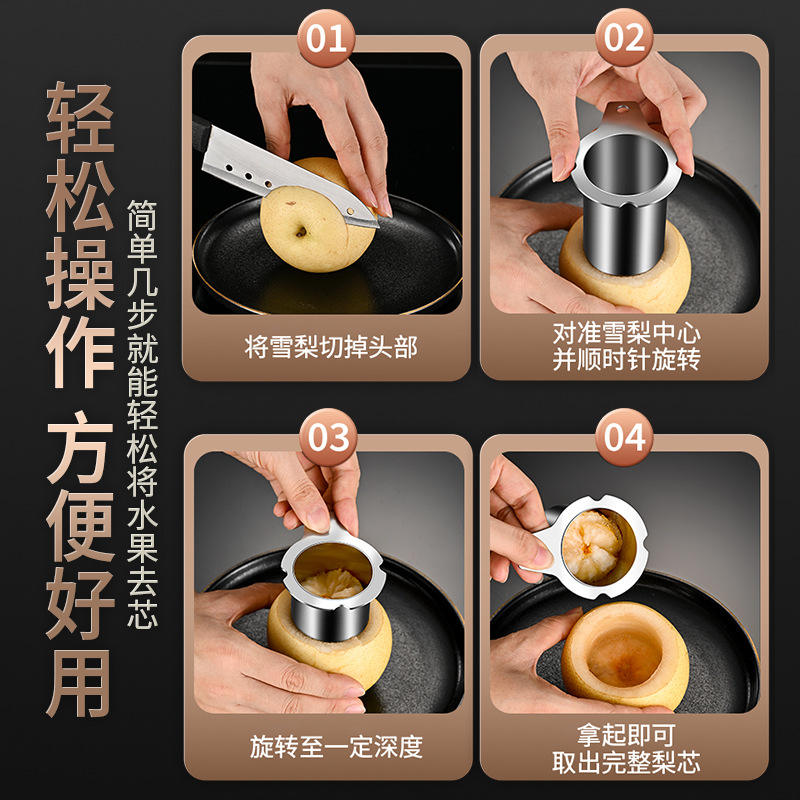 轻松操作 方便好用

简单几步就能轻松将水果去芯

01
将雪梨切掉头部

02
对准雪梨中心
并顺时针旋转

03
旋转至一定深度

04
拿起即可
取出完整梨芯