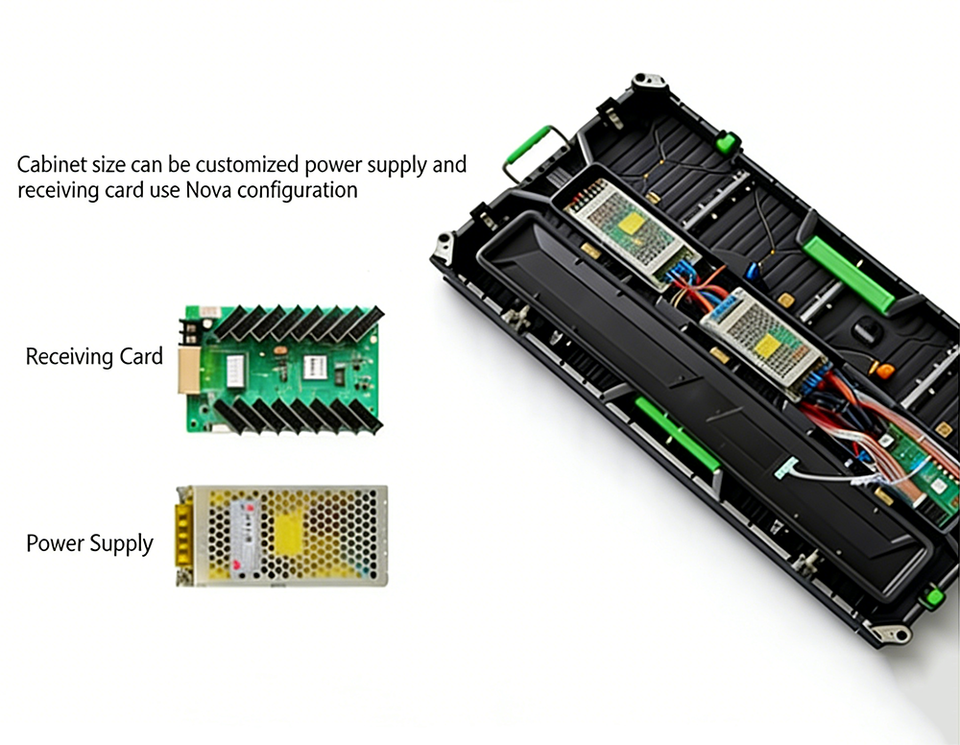 Cabinet size can be customized power supply and receiving card use Nova configuration

Receiving Card

Power Supply