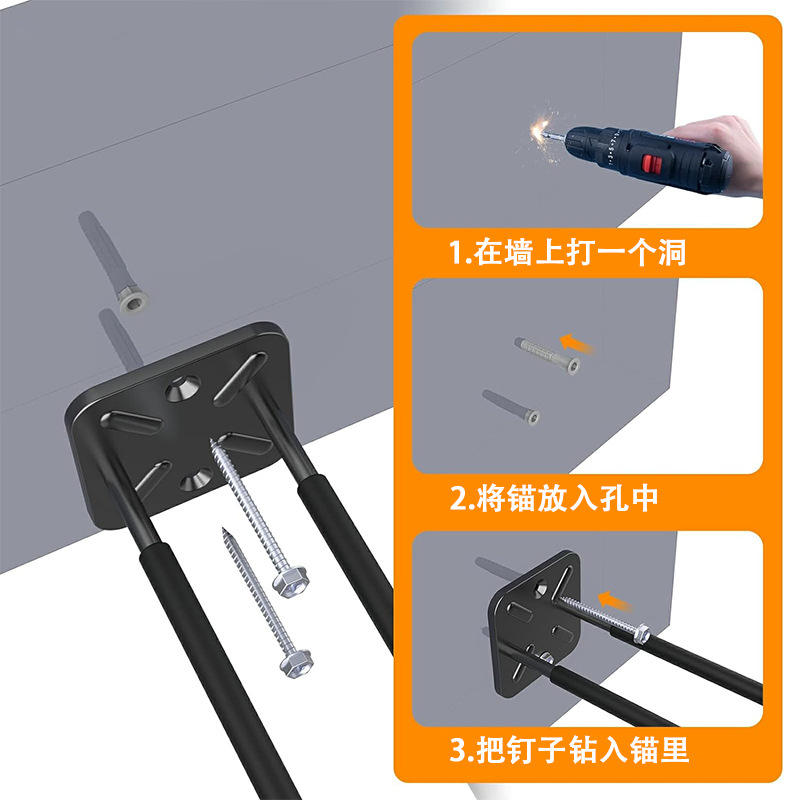 1.在墙上打一个洞

2.将锚放入孔中

3.把钉子钻入锚里