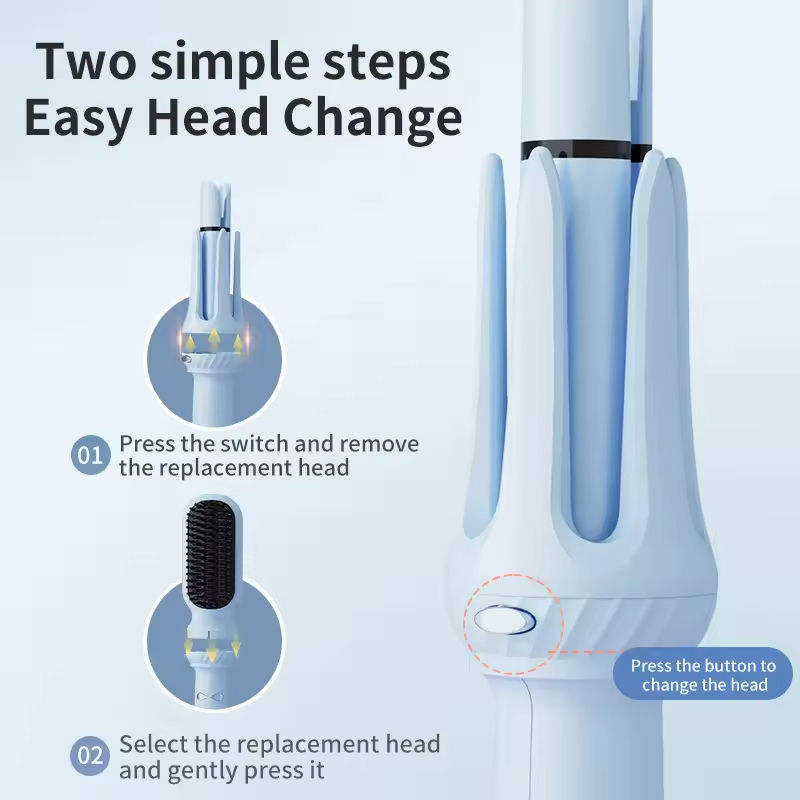 Two simple steps
Easy Head Change

01 Press the switch and remove the replacement head

02 Select the replacement head and gently press it

Press the button to change the head