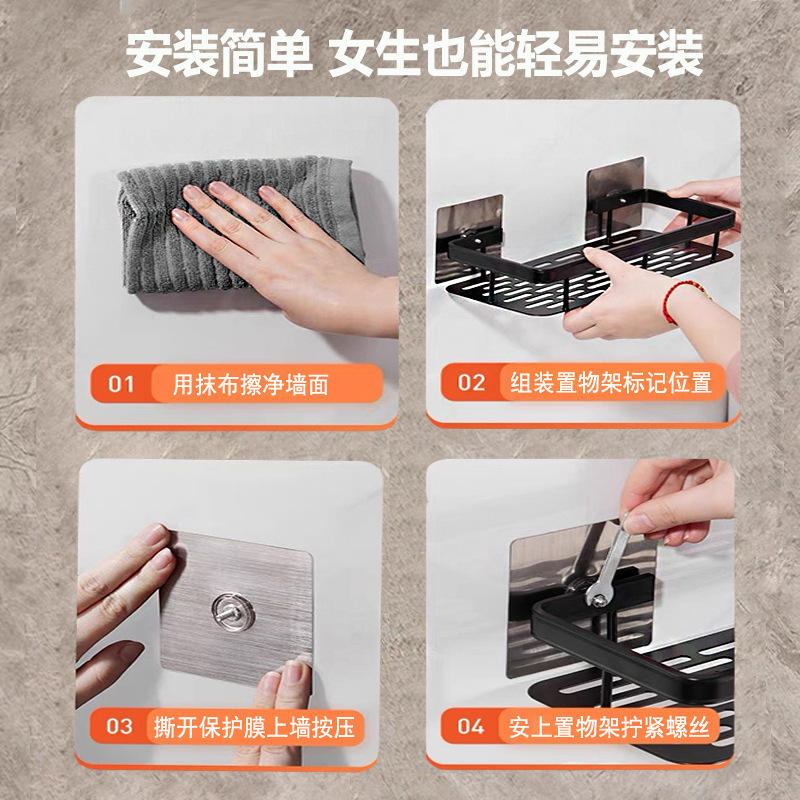 安装简单 女生也能轻易安装

01 用抹布擦净墙面

02 组装置物架标记位置

03 撕开保护膜上墙按压

04 安上置物架拧紧螺丝