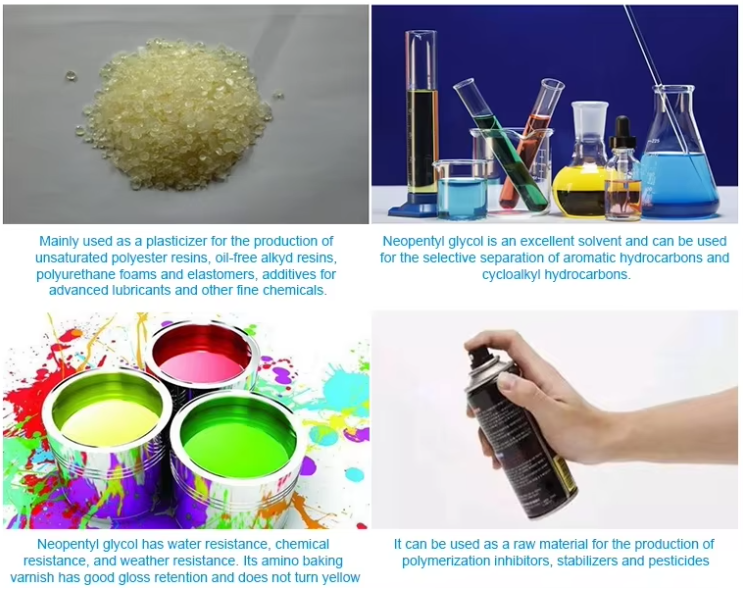 Mainly used as a plasticizer for the production of unsaturated polyester resins, oil-free alkyd resins, polyurethane foams and elastomers, additives for advanced lubricants and other fine chemicals.

Neopentyl glycol is an excellent solvent and can be used for the selective separation of aromatic hydrocarbons and cycloalkyl hydrocarbons.

Neopentyl glycol has water resistance, chemical resistance, and weather resistance. Its amino baking varnish has good gloss retention and does not turn yellow

It can be used as a raw material for the production of polymerization inhibitors, stabilizers and pesticides