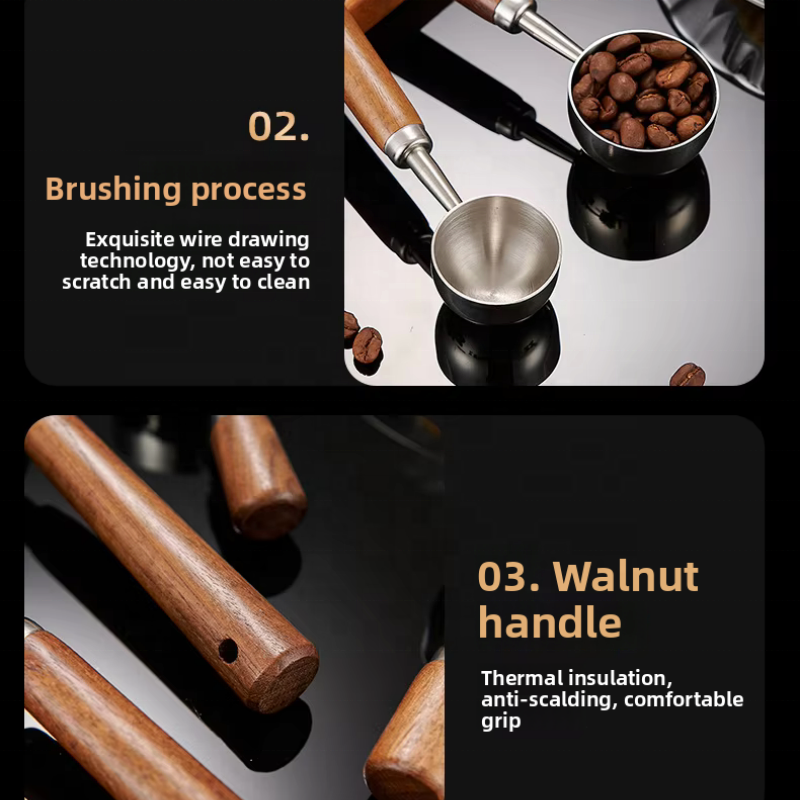 02.

Brushing process

Exquisite wire drawing technology, not easy to scratch and easy to clean

03. Walnut handle

Thermal insulation, anti-scalding, comfortable grip