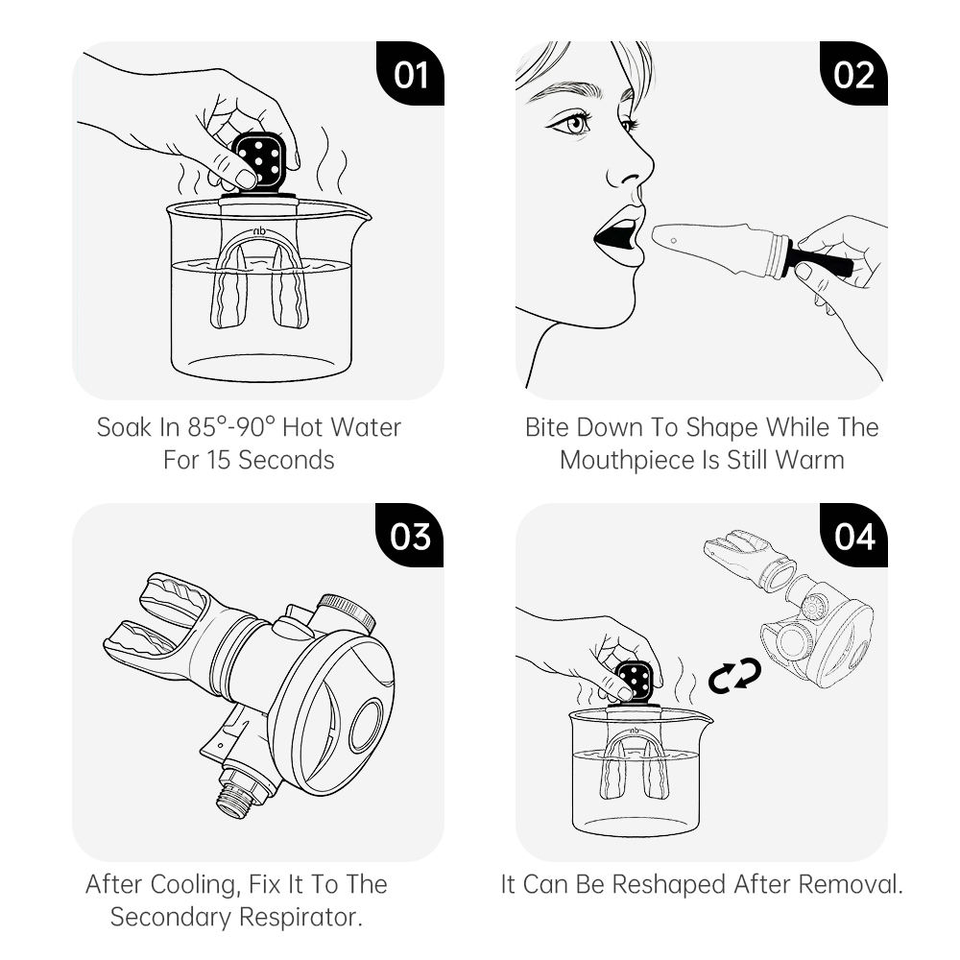 01

nb

Soak In 85°-90° Hot Water For 15 Seconds

02

Bite Down To Shape While The Mouthpiece Is Still Warm

03

After Cooling, Fix It To The Secondary Respirator.

04

nb

It Can Be Reshaped After Removal.