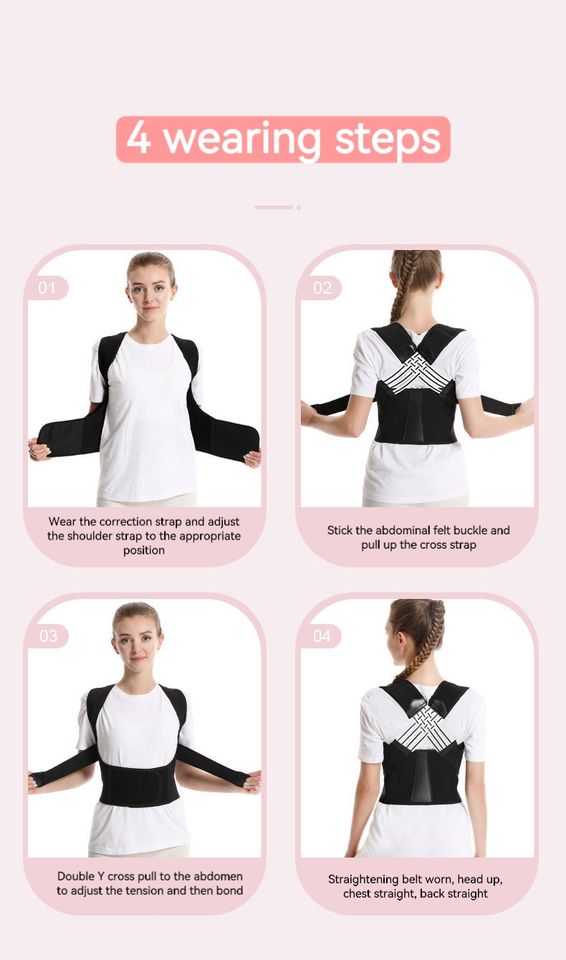 4 wearing steps

01

Wear the correction strap and adjust the shoulder strap to the appropriate position

02

Stick the abdominal felt buckle and pull up the cross strap

03

Double Y cross pull to the abdomen to adjust the tension and then bond

04

Straightening belt worn, head up, chest straight, back straight