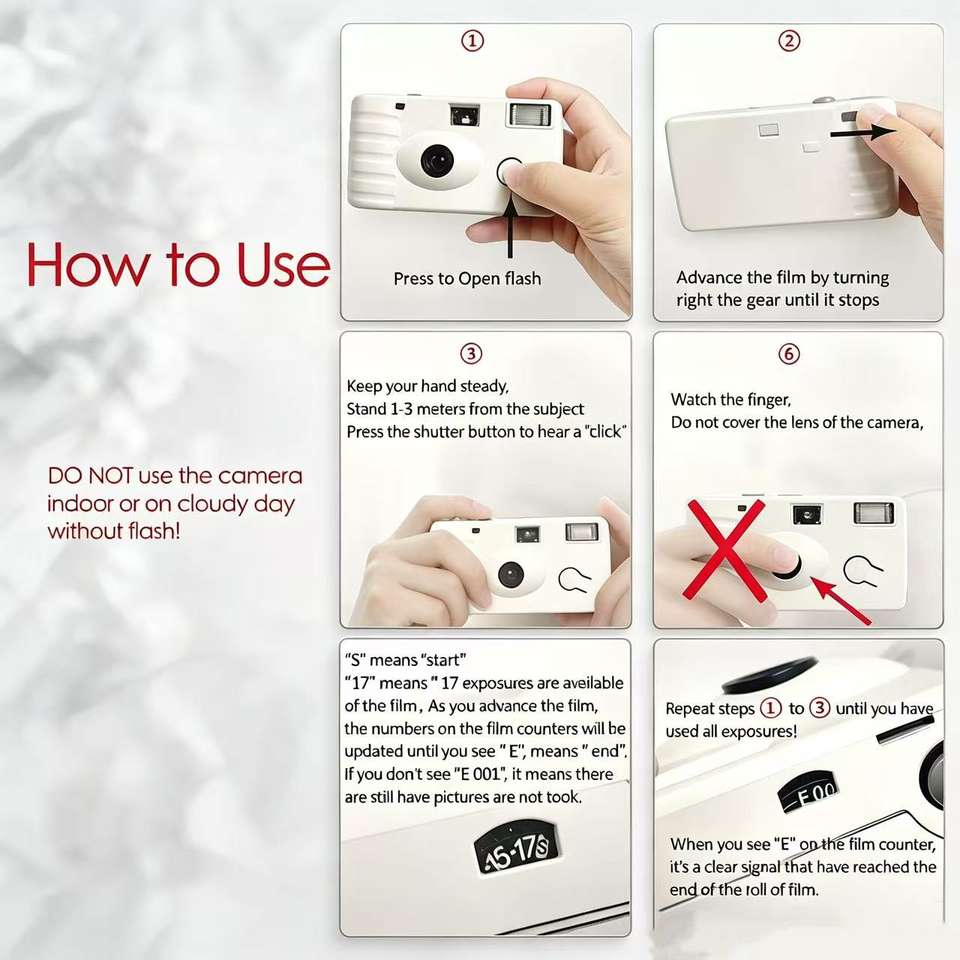 How to Use

DO NOT use the camera indoor or on cloudy day without flash!

①

Press to Open flash

②

Advance the film by turning right the gear until it stops

③

Keep your hand steady,
Stand 1-3 meters from the subject
Press the shutter button to hear a "click"

⑥

Watch the finger,
Do not cover the lens of the camera,

"S" means "start"
"17" means " 17 exposures are aveilable of the film, As you advance the film, the numbers on the film counters will be updated until you see " E", means " end", If you don't see "E 001", it means there are still have pictures are not took.

15·17S

Repeat steps ① to ③ until you have used all exposures!

E00

When you see "E" on the film counter, it's a clear signal that have reached the end of the roll of film.