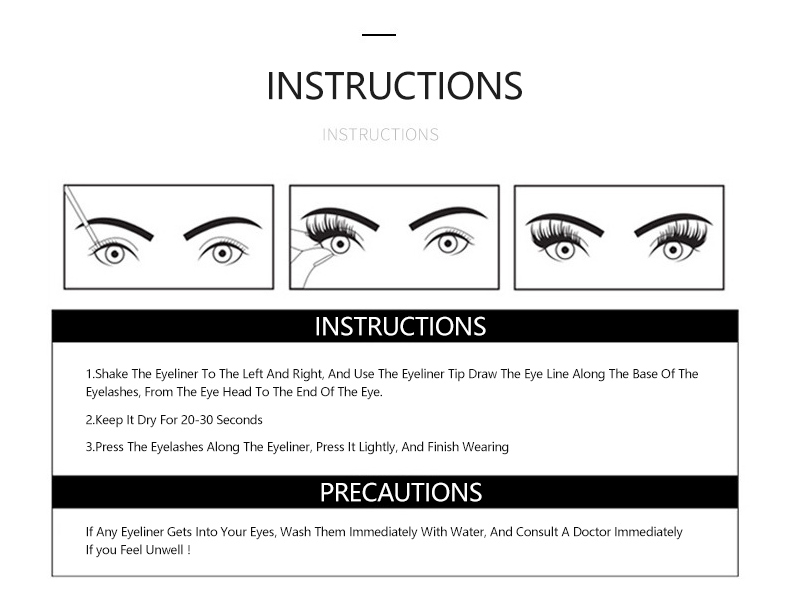 INSTRUCTIONS

INSTRUCTIONS

INSTRUCTIONS

1.Shake The Eyeliner To The Left And Right, And Use The Eyeliner Tip Draw The Eye Line Along The Base Of The Eyelashes, From The Eye Head To The End Of The Eye.

2.Keep It Dry For 20-30 Seconds

3.Press The Eyelashes Along The Eyeliner, Press It Lightly, And Finish Wearing

PRECAUTIONS

If Any Eyeliner Gets Into Your Eyes, Wash Them Immediately With Water, And Consult A Doctor Immediately If you Feel Unwell !