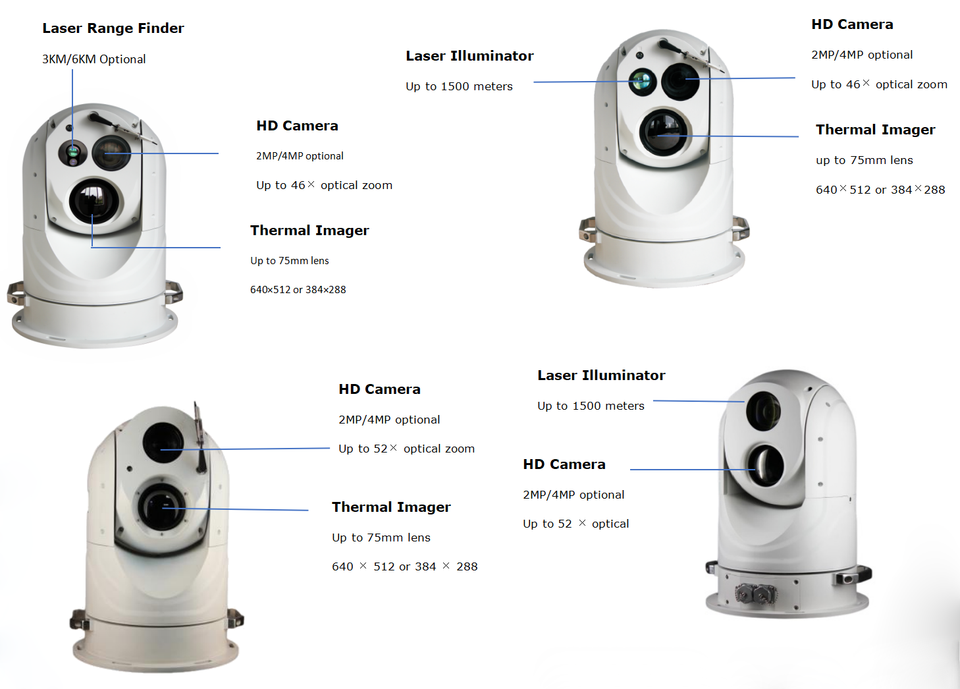 Laser Range Finder

3KM/6KM Optional

HD Camera

2MP/4MP optional

Up to 46× optical zoom

Thermal Imager

Up to 75mm lens

640×512 or 384×288

Laser Illuminator

Up to 1500 meters

HD Camera

2MP/4MP optional

Up to 46× optical zoom

Thermal Imager

up to 75mm lens

640×512 or 384×288

HD Camera

2MP/4MP optional

Up to 52× optical zoom

Thermal Imager

Up to 75mm lens

640 × 512 or 384 × 288

Laser Illuminator

Up to 1500 meters

HD Camera

2MP/4MP optional

Up to 52 × optical