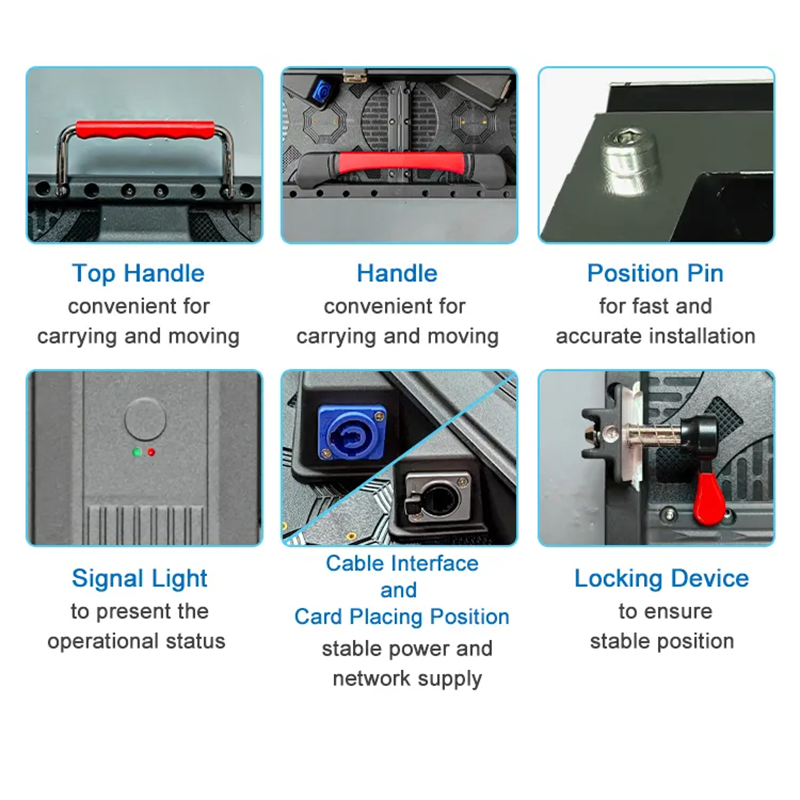 Top Handle
convenient for carrying and moving

Handle
convenient for carrying and moving

Position Pin
for fast and accurate installation

Signal Light
to present the operational status

Cable Interface and Card Placing Position
stable power and network supply

Locking Device
to ensure stable position