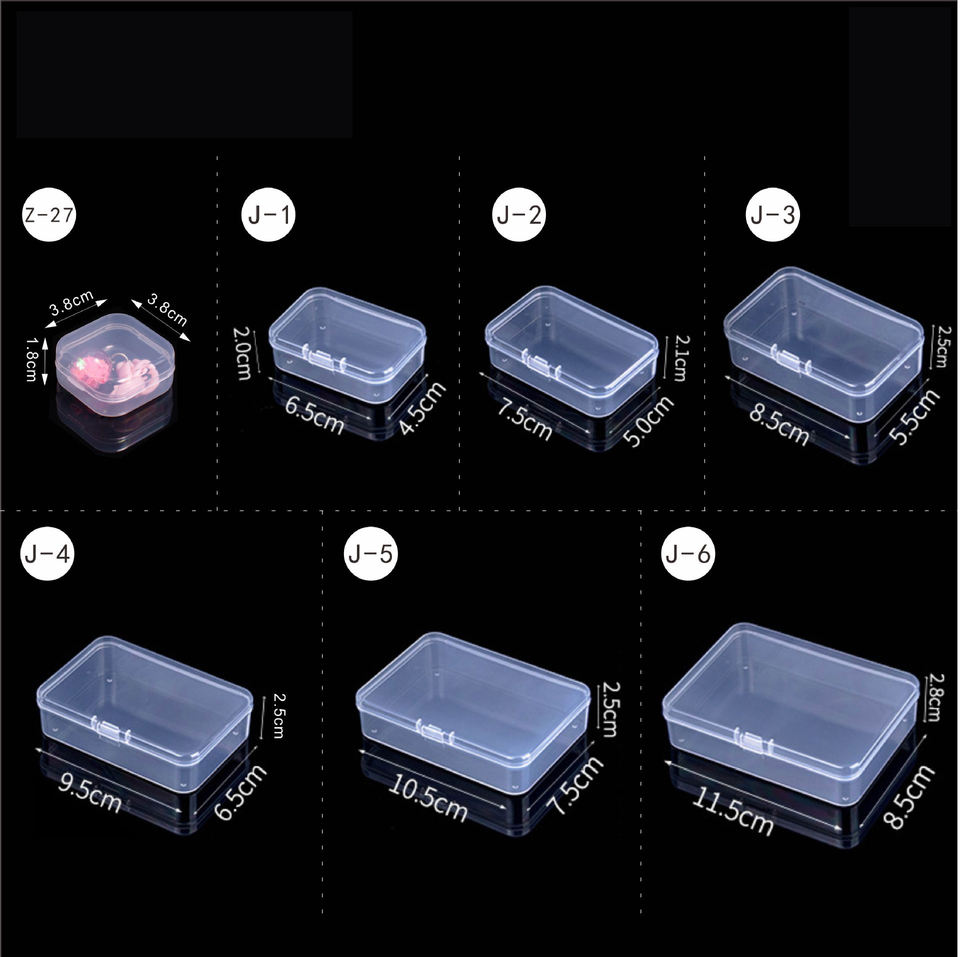 Z-27
3.8cm
3.8cm
1.8cm

J-1
2.0cm
6.5cm
4.5cm

J-2
2.1cm
7.5cm
5.0cm

J-3
2.5cm
8.5cm
5.5cm

J-4
2.5cm
9.5cm
6.5cm

J-5
2.5cm
10.5cm
7.5cm

J-6
2.8cm
11.5cm
8.5cm