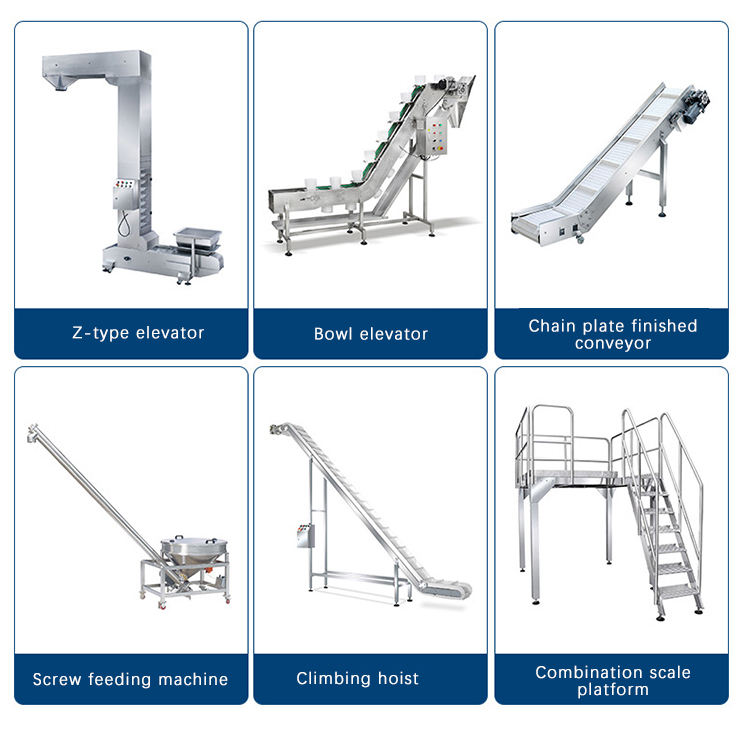 Z-type elevator

Bowl elevator

Chain plate finished conveyor

Screw feeding machine

Climbing hoist

Combination scale platform