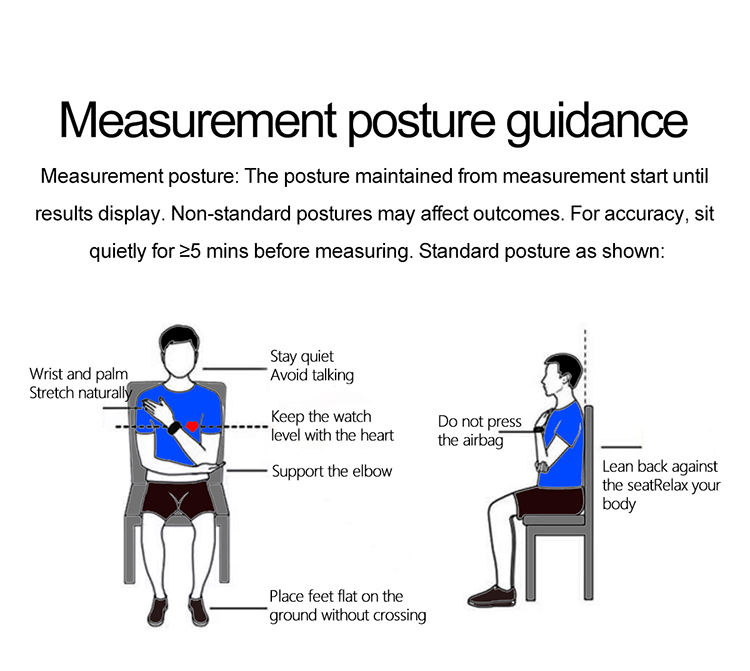 Measurement posture guidance

Measurement posture: The posture maintained from measurement start until results display. Non-standard postures may affect outcomes. For accuracy, sit quietly for ≥5 mins before measuring. Standard posture as shown:

Wrist and palm Stretch naturally

Stay quiet Avoid talking

Keep the watch level with the heart

Support the elbow

Place feet flat on the ground without crossing

Do not press the airbag

Lean back against the seatRelax your body