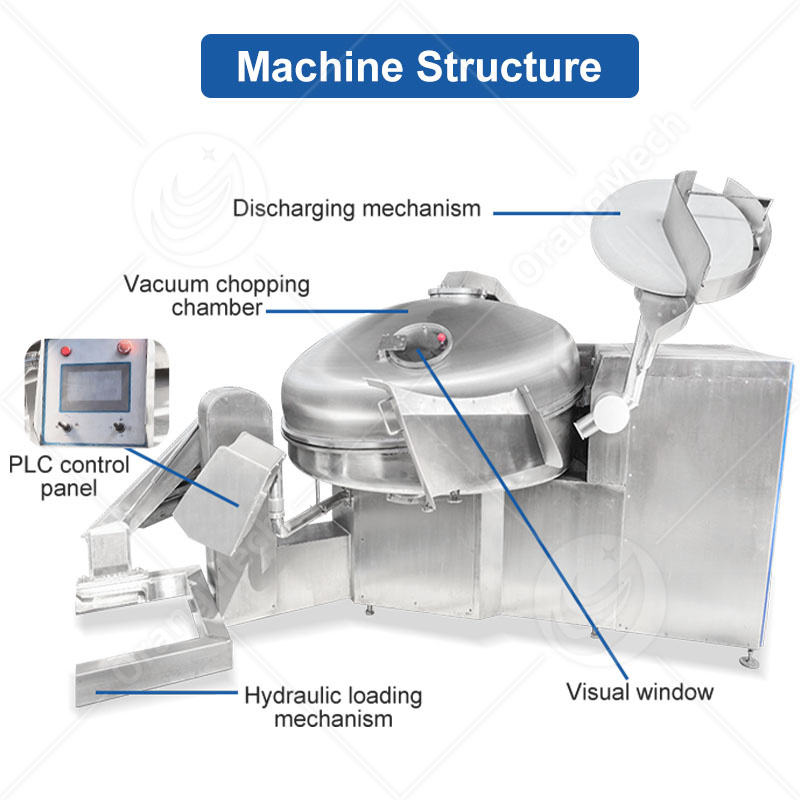 Machine Structure

Discharging mechanism

Vacuum chopping chamber

PLC control panel

Hydraulic loading mechanism

Visual window

OrangeMech