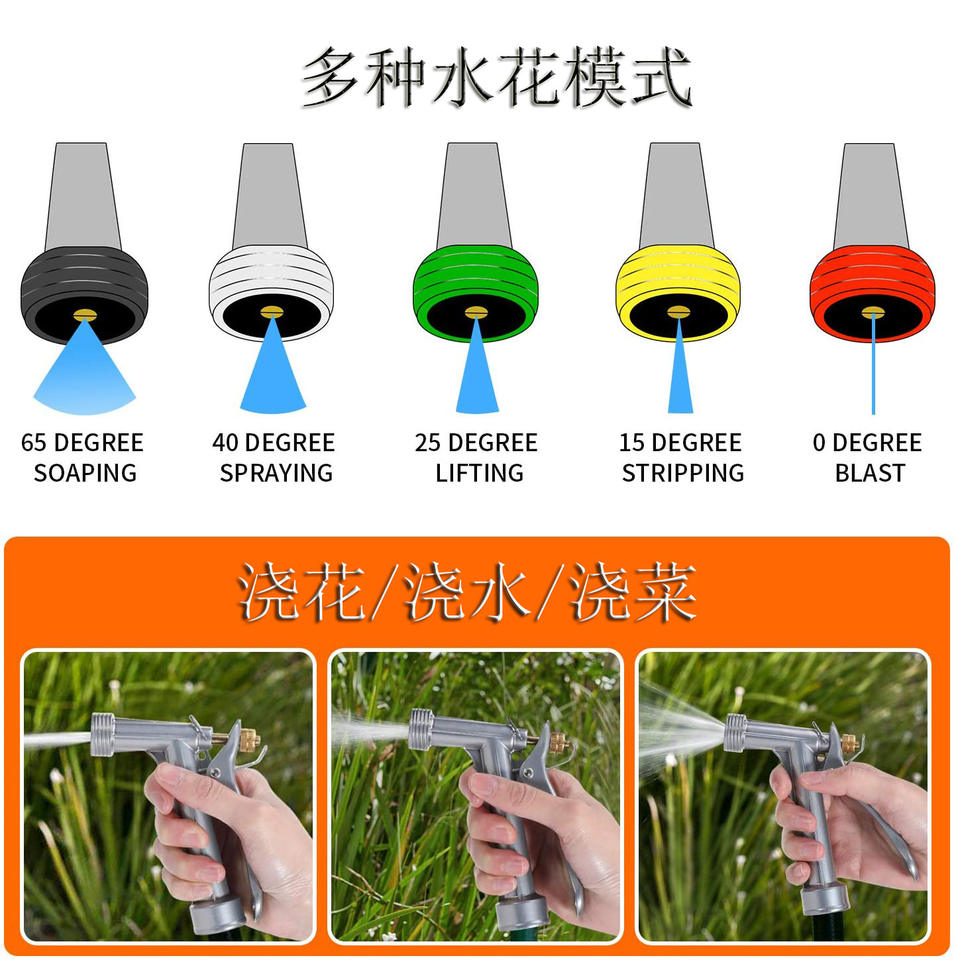 多种水花模式

65 DEGREE
SOAPING

40 DEGREE
SPRAYING

25 DEGREE
LIFTING

15 DEGREE
STRIPPING

0 DEGREE
BLAST

浇花/浇水/浇菜