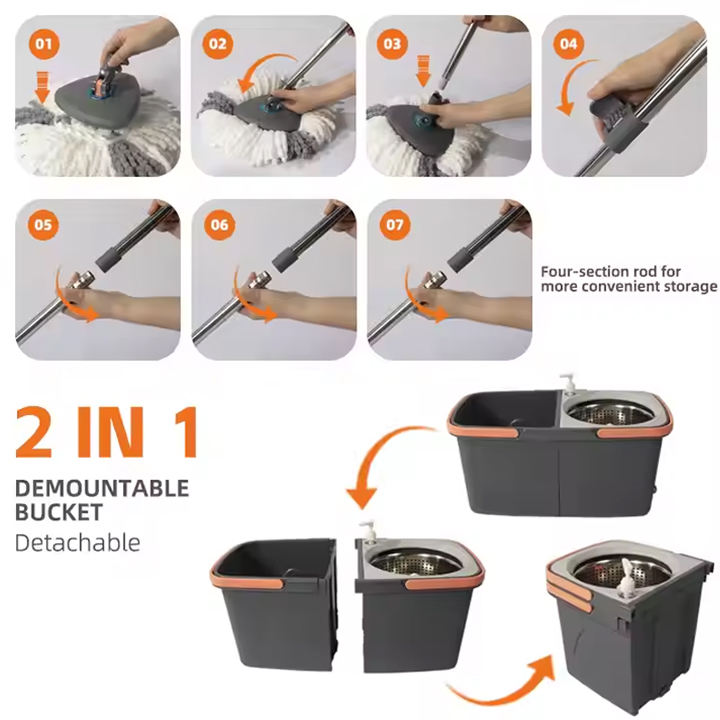 01

02

03

04

05

06

07

Four-section rod for more convenient storage

2 IN 1

DEMOUNTABLE BUCKET

Detachable