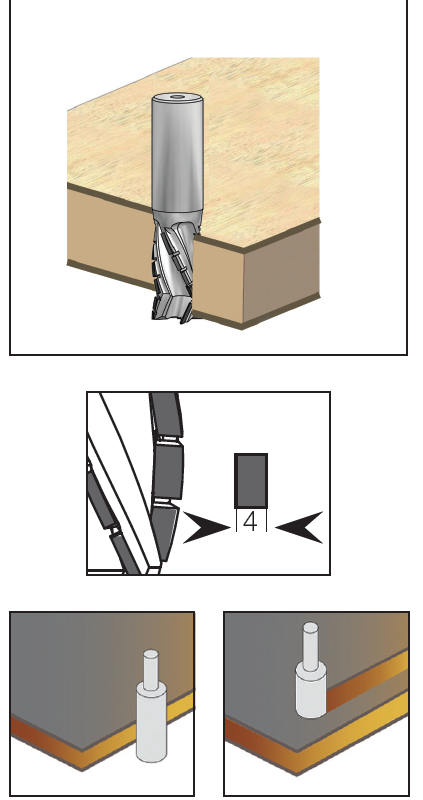 4