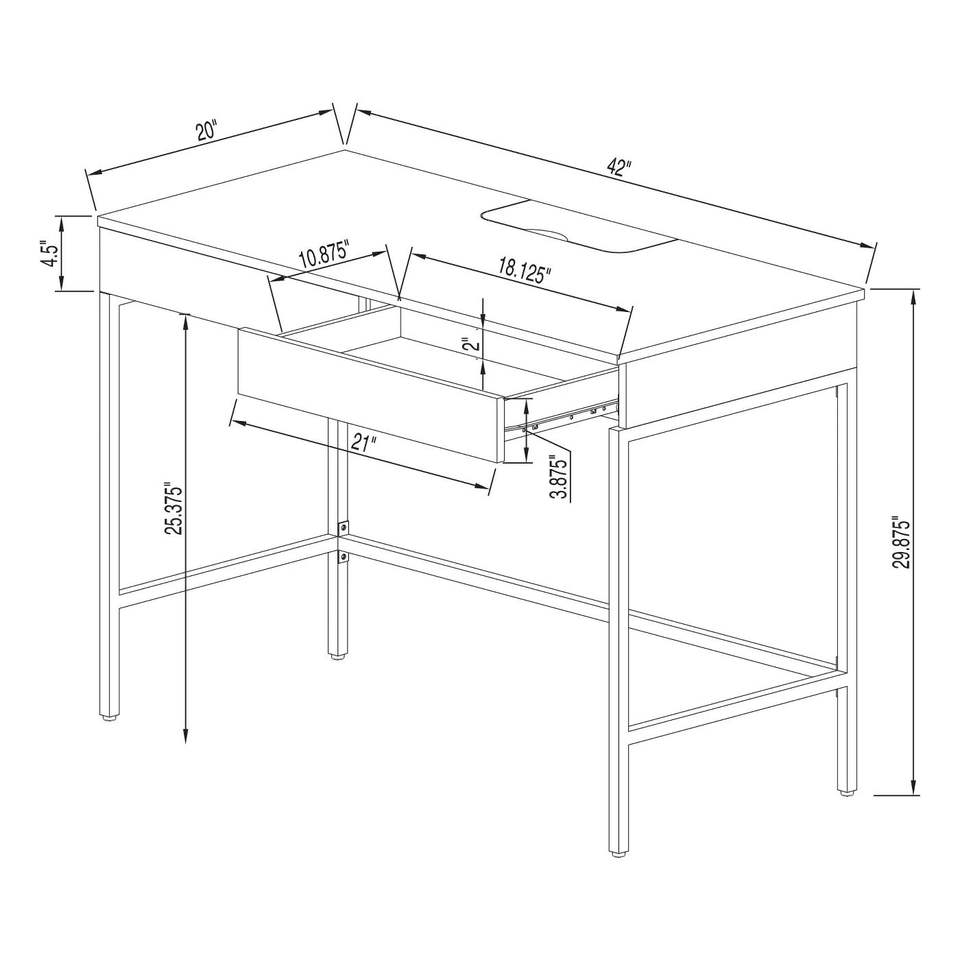 20"

42"

4.5"

10.875"

18.125"

2"

21"

3.875"

25.375"

29.875"