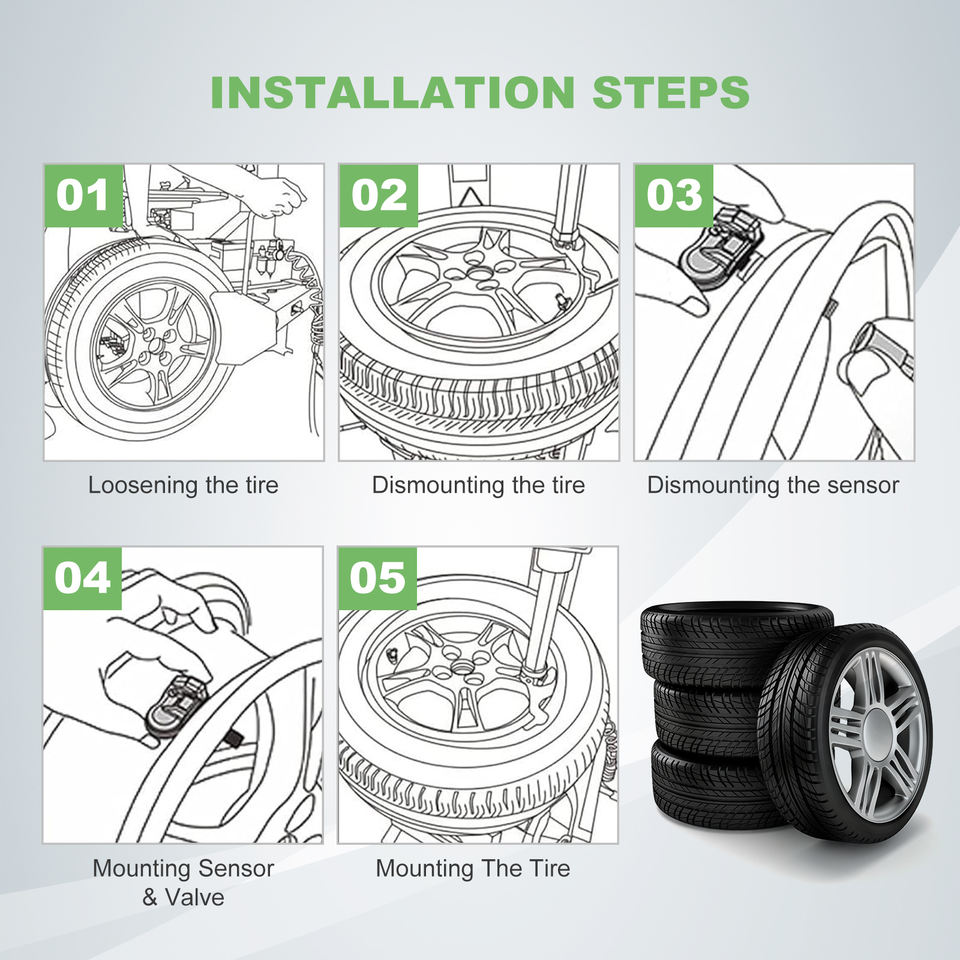 INSTALLATION STEPS

01

Loosening the tire

02

Dismounting the tire

03

Dismounting the sensor

04

Mounting Sensor & Valve

05

Mounting The Tire