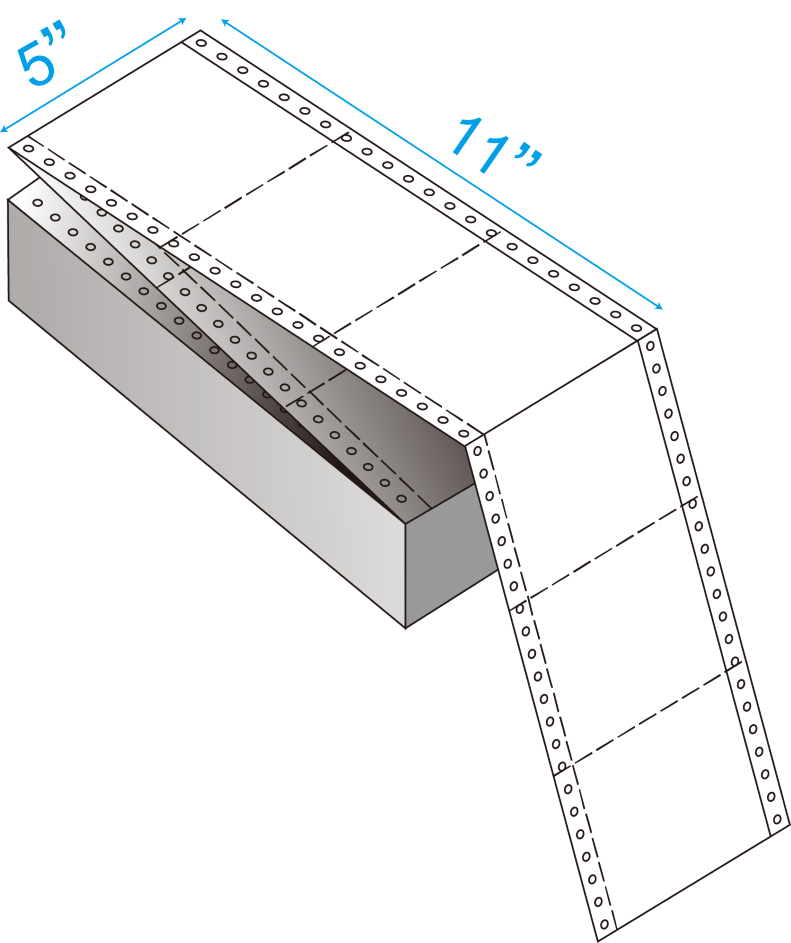 5”
11”