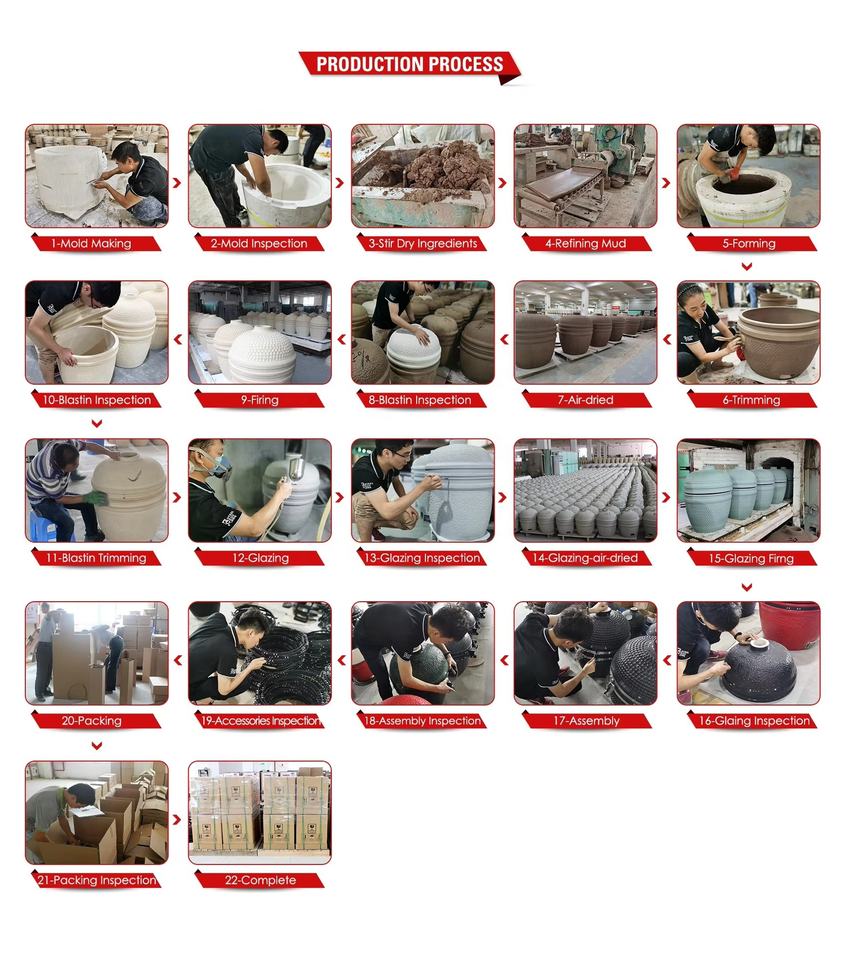 PRODUCTION PROCESS

1-Mold Making

2-Mold Inspection

3-Stir Dry Ingredients

4-Refining Mud

5-Forming

6-Trimming

7-Air-dried

8-Blastin Inspection

9-Firing

10-Blastin Inspection

11-Blastin Trimming

12-Glazing

13-Glazing Inspection

14-Glazing-air-dried

15-Glazing Firng

16-Glaing Inspection

17-Assembly

18-Assembly Inspection

19-Accessories Inspection

20-Packing

21-Packing Inspection

22-Complete