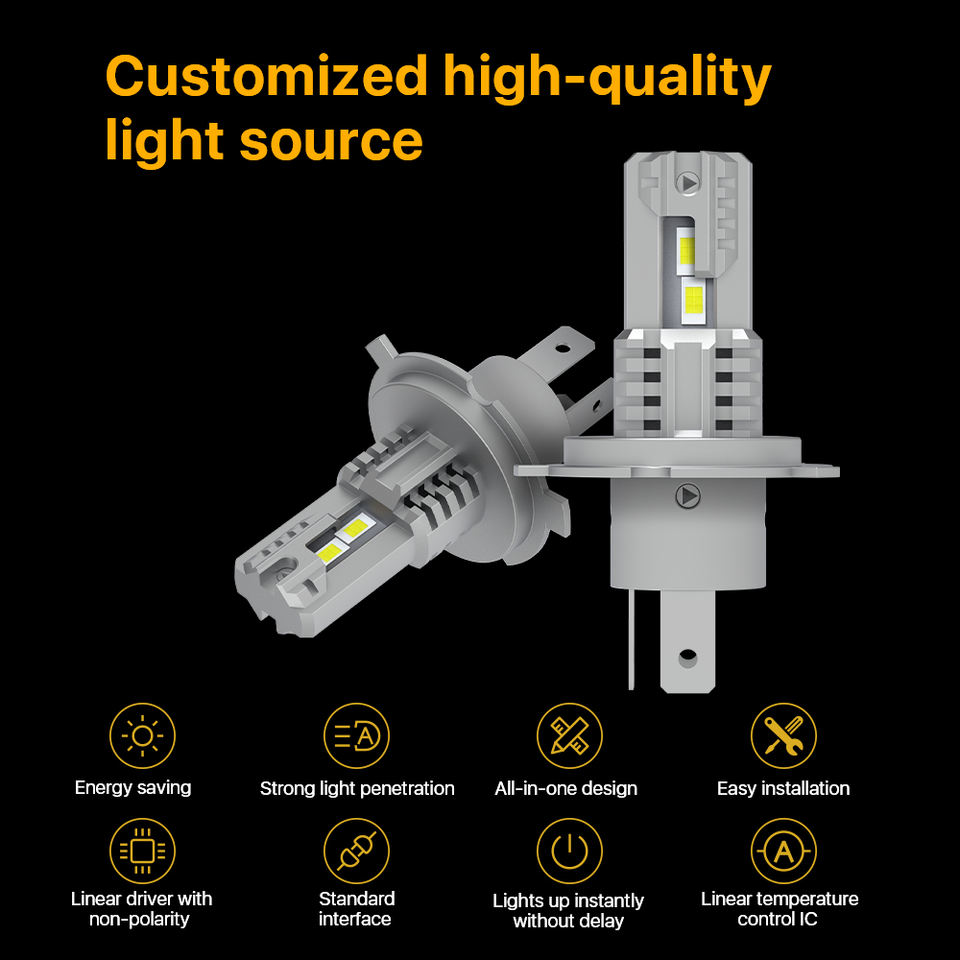 Customized high-quality light source

Energy saving

Strong light penetration

All-in-one design

Easy installation

Linear driver with non-polarity

Standard interface

Lights up instantly without delay

Linear temperature control IC