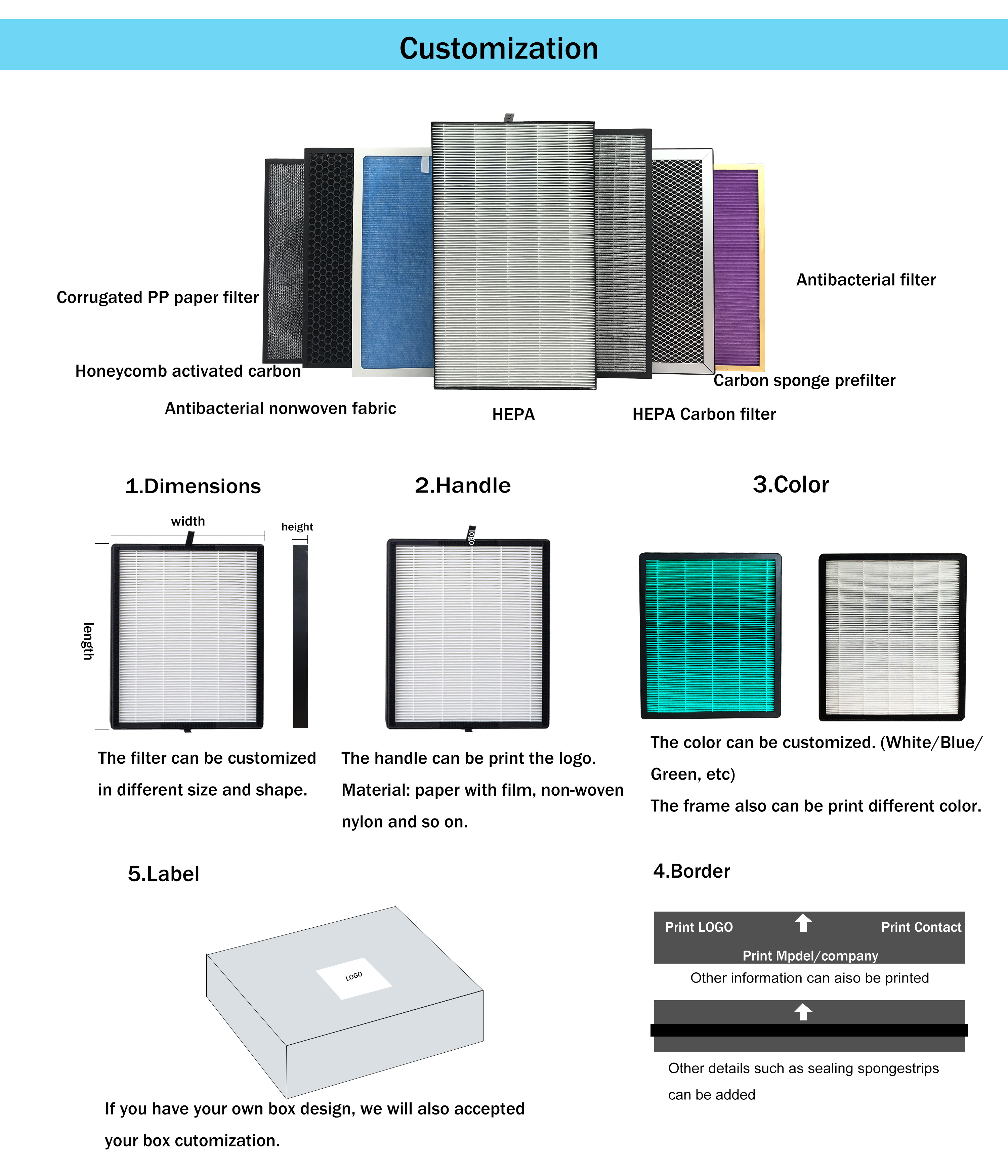 Customization

Corrugated PP paper filter

Honeycomb activated carbon

Antibacterial nonwoven fabric

HEPA

HEPA Carbon filter

Carbon sponge prefilter

Antibacterial filter

1.Dimensions

width

height

length

The filter can be customized in different size and shape.

2.Handle

logo

The handle can be print the logo.
Material: paper with film, non-woven nylon and so on.

3.Color

The color can be customized. (White/Blue/Green, etc)
The frame also can be print different color.

5.Label

LOGO

If you have your own box design, we will also accepted your box cutomization.

4.Border

Print LOGO

Print Contact

Print Mpdel/company

Other information can aiso be printed

Other details such as sealing spongestrips can be added