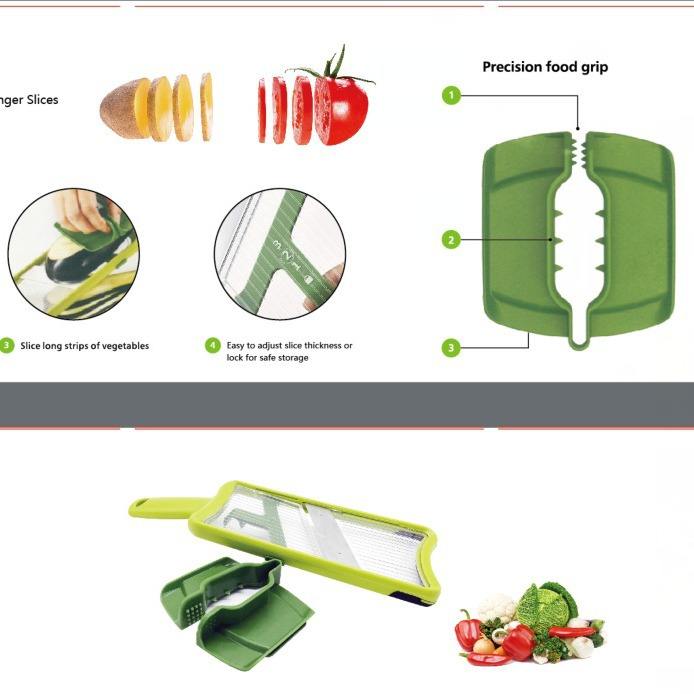 nger Slices

Precision food grip

1

2

3

3 Slice long strips of vegetables

4 Easy to adjust slice thickness or lock for safe storage