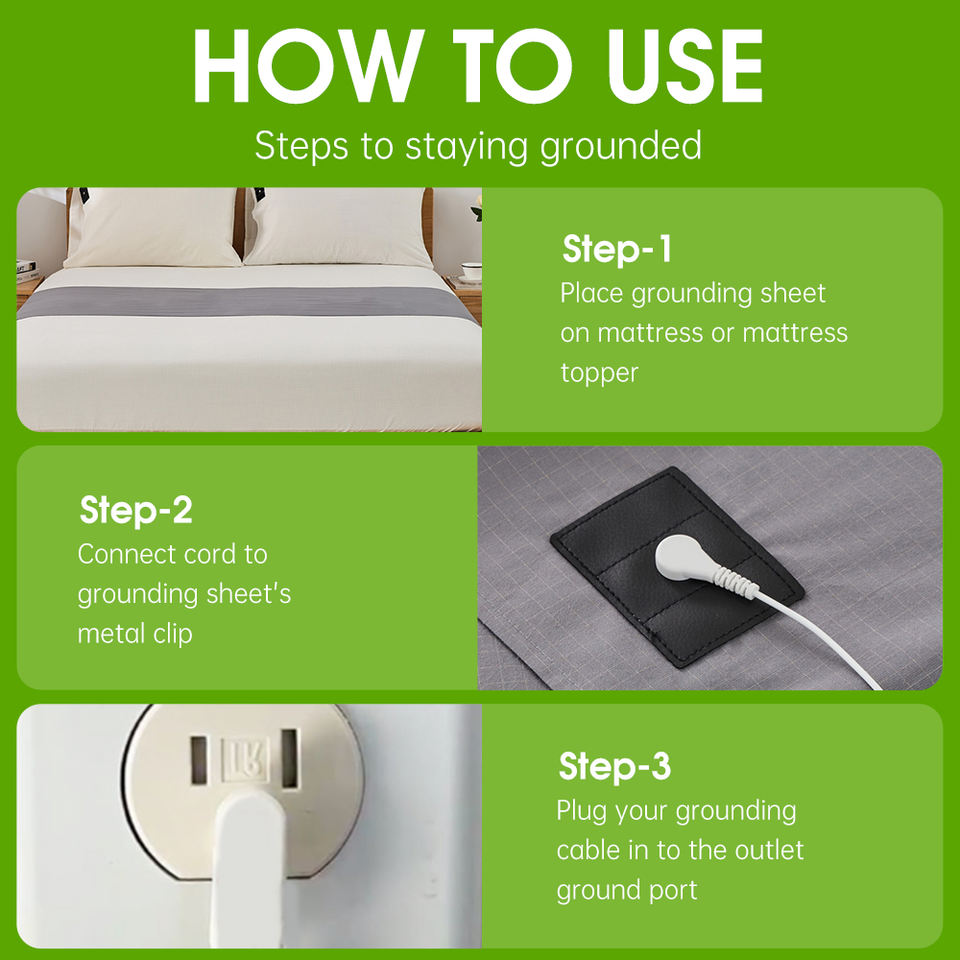 HOW TO USE

Steps to staying grounded

Step-1
Place grounding sheet on mattress or mattress topper

Step-2
Connect cord to grounding sheet's metal clip

Step-3
Plug your grounding cable in to the outlet ground port