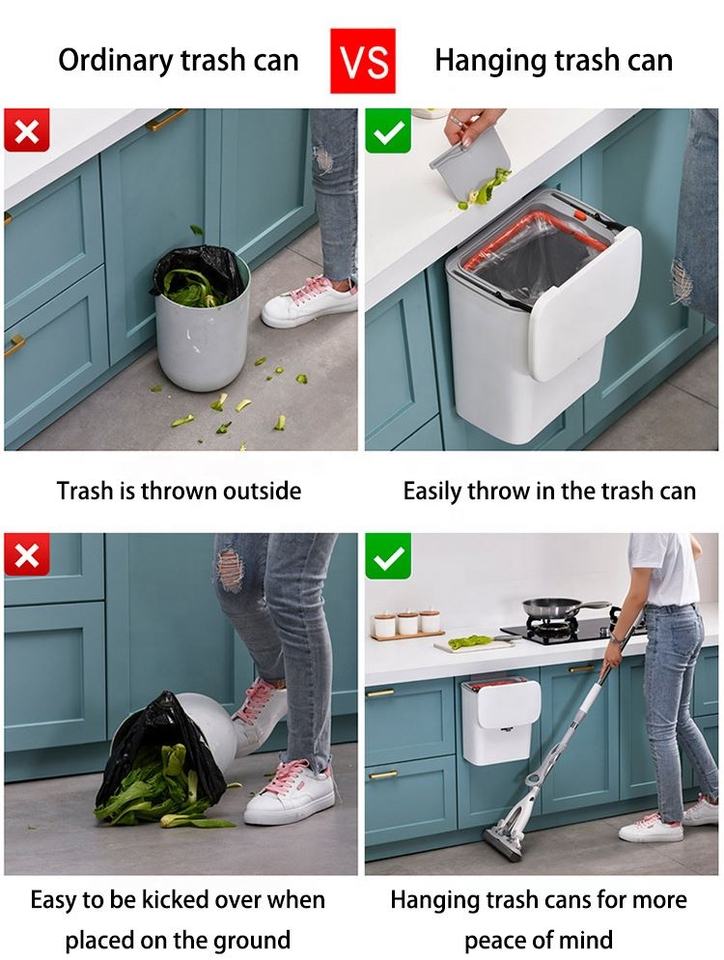 Ordinary trash can VS Hanging trash can

Trash is thrown outside

Easily throw in the trash can

Easy to be kicked over when placed on the ground

Hanging trash cans for more peace of mind