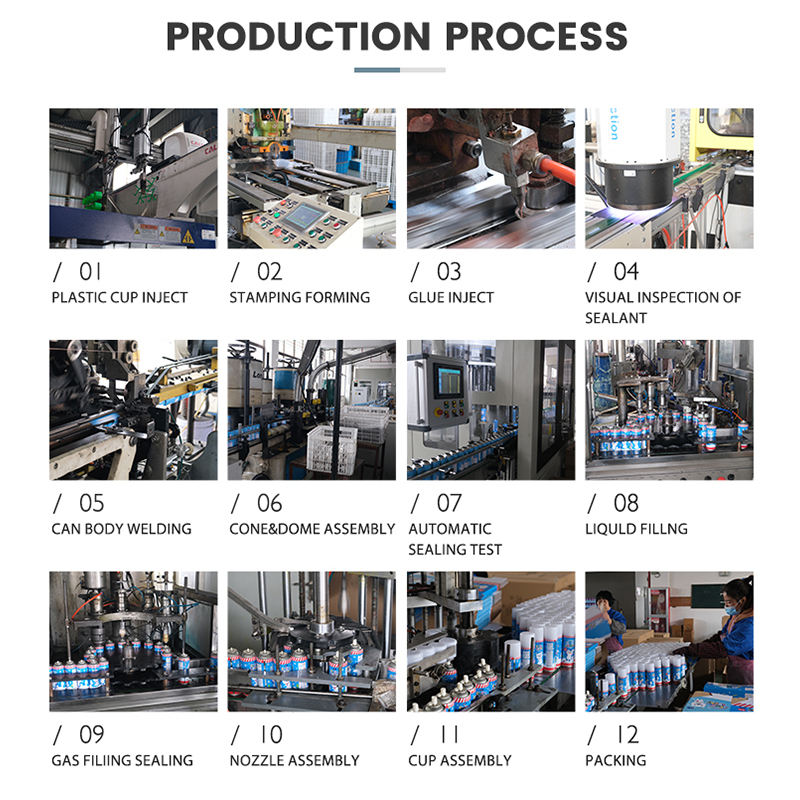 PRODUCTION PROCESS

/ 01
PLASTIC CUP INJECT

/ 02
STAMPING FORMING

/ 03
GLUE INJECT

/ 04
VISUAL INSPECTION OF SEALANT

/ 05
CAN BODY WELDING

/ 06
CONE&DOME ASSEMBLY

/ 07
AUTOMATIC SEALING TEST

/ 08
LIQULD FILLNG

/ 09
GAS FILIING SEALING

/ 10
NOZZLE ASSEMBLY

/ 11
CUP ASSEMBLY

/ 12
PACKING