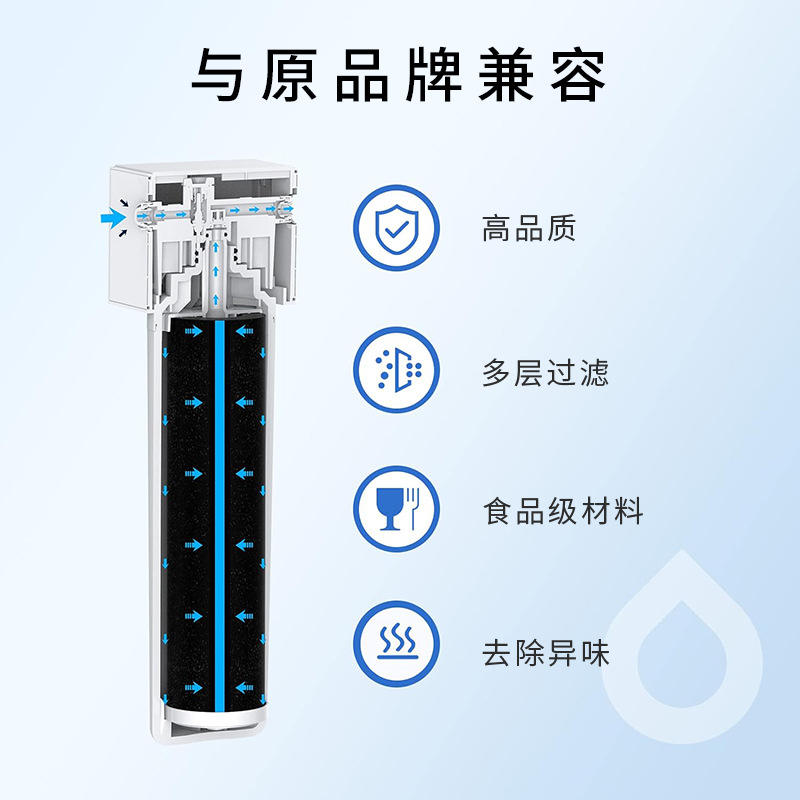 与原品牌兼容

高品质

多层过滤

食品级材料

去除异味