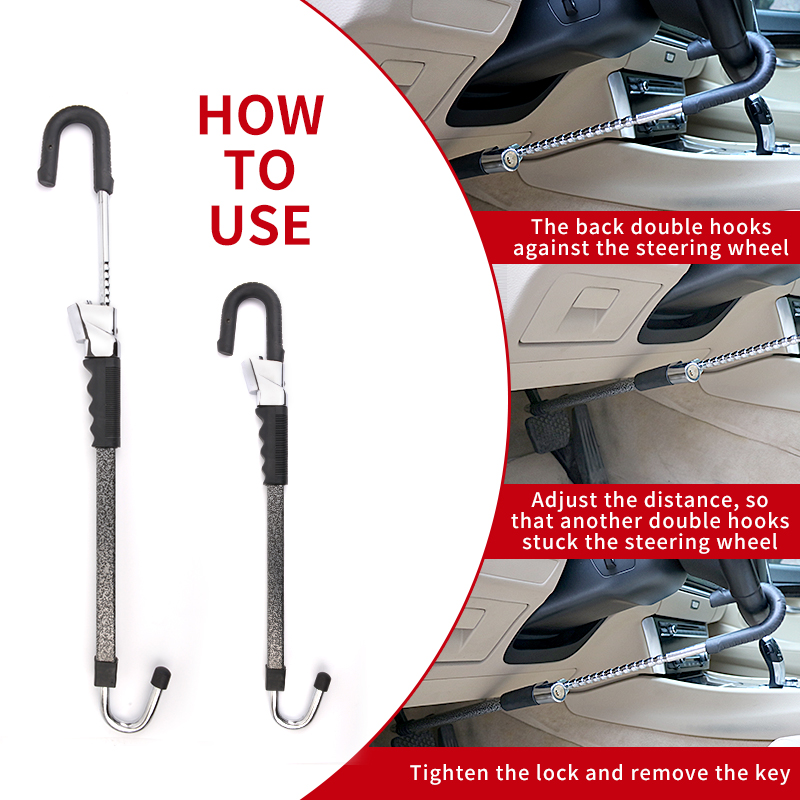 HOW TO USE

The back double hooks against the steering wheel

Adjust the distance, so that another double hooks stuck the steering wheel

Tighten the lock and remove the key