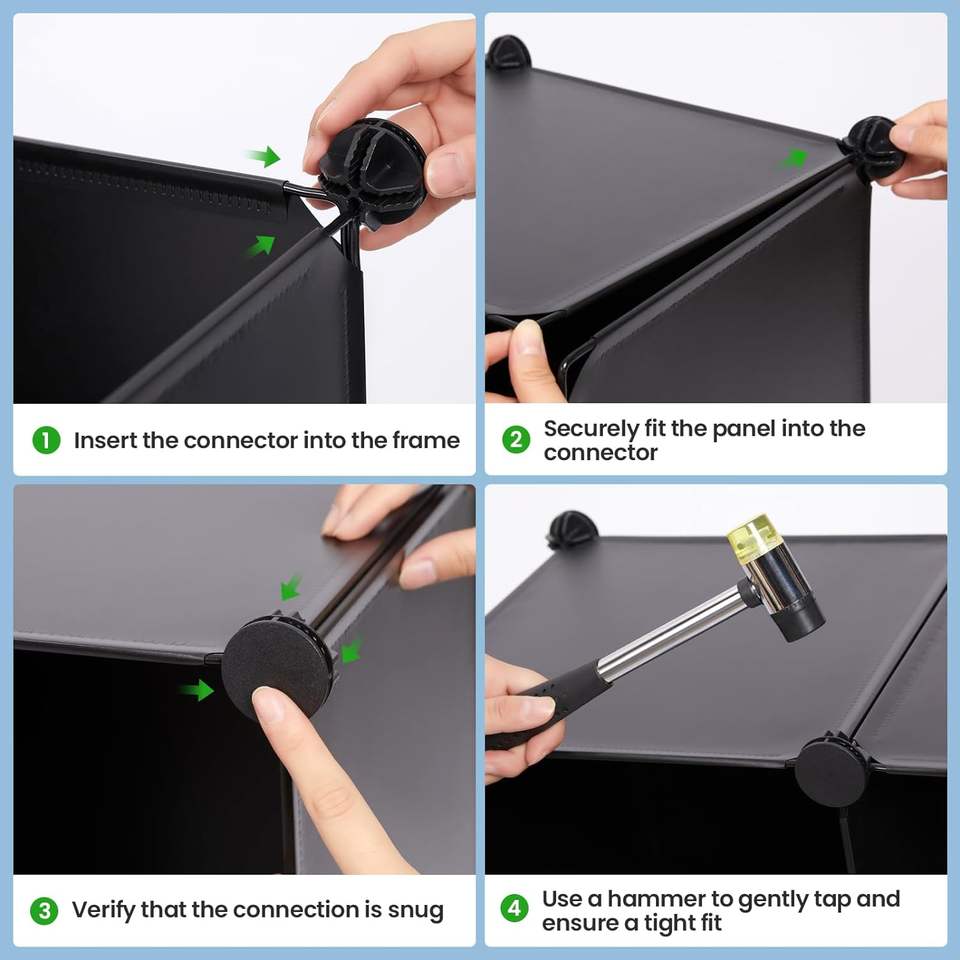 1 Insert the connector into the frame

2 Securely fit the panel into the connector

3 Verify that the connection is snug

4 Use a hammer to gently tap and ensure a tight fit