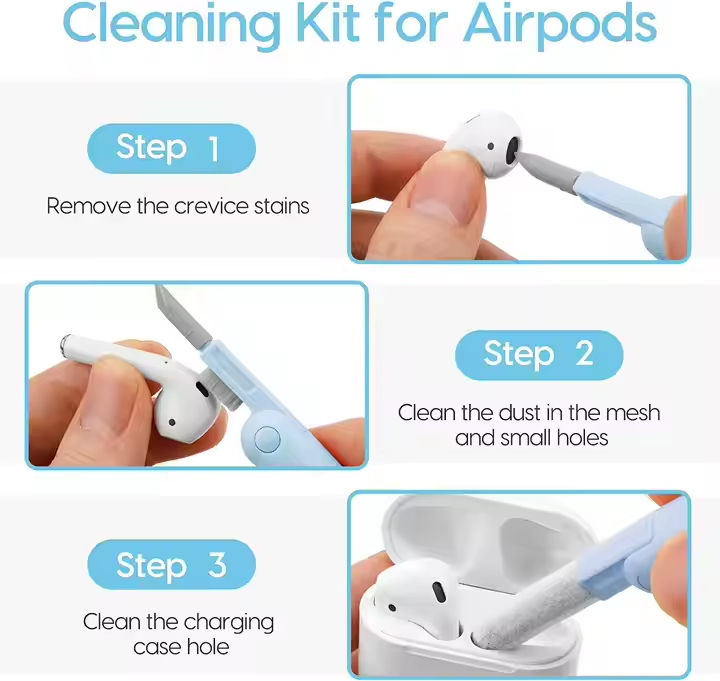 Cleaning Kit for Airpods

Step 1

Remove the crevice stains

Step 2

Clean the dust in the mesh and small holes

Step 3

Clean the charging case hole