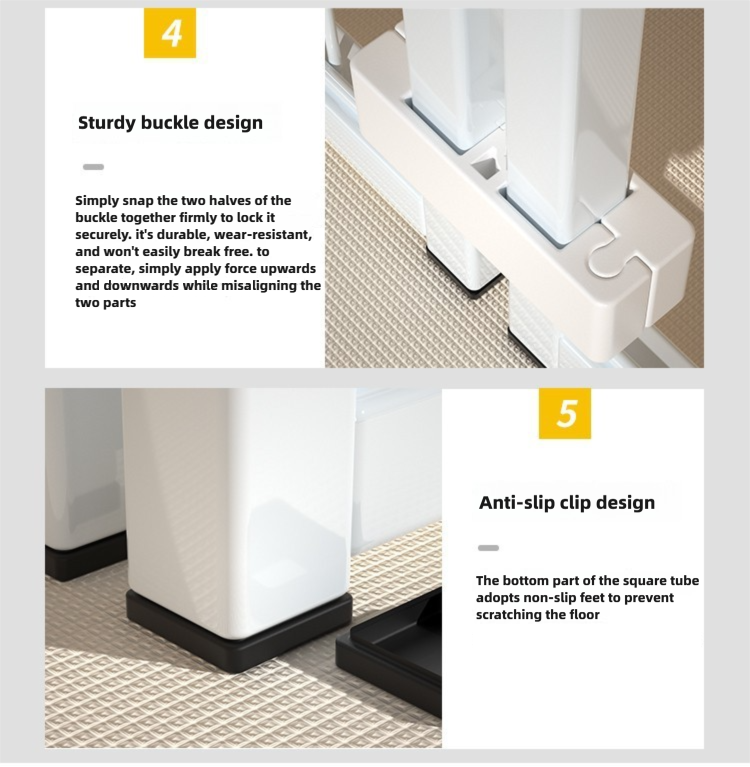 4

Sturdy buckle design

Simply snap the two halves of the buckle together firmly to lock it securely. it's durable, wear-resistant, and won't easily break free. to separate, simply apply force upwards and downwards while misaligning the two parts

5

Anti-slip clip design

The bottom part of the square tube adopts non-slip feet to prevent scratching the floor