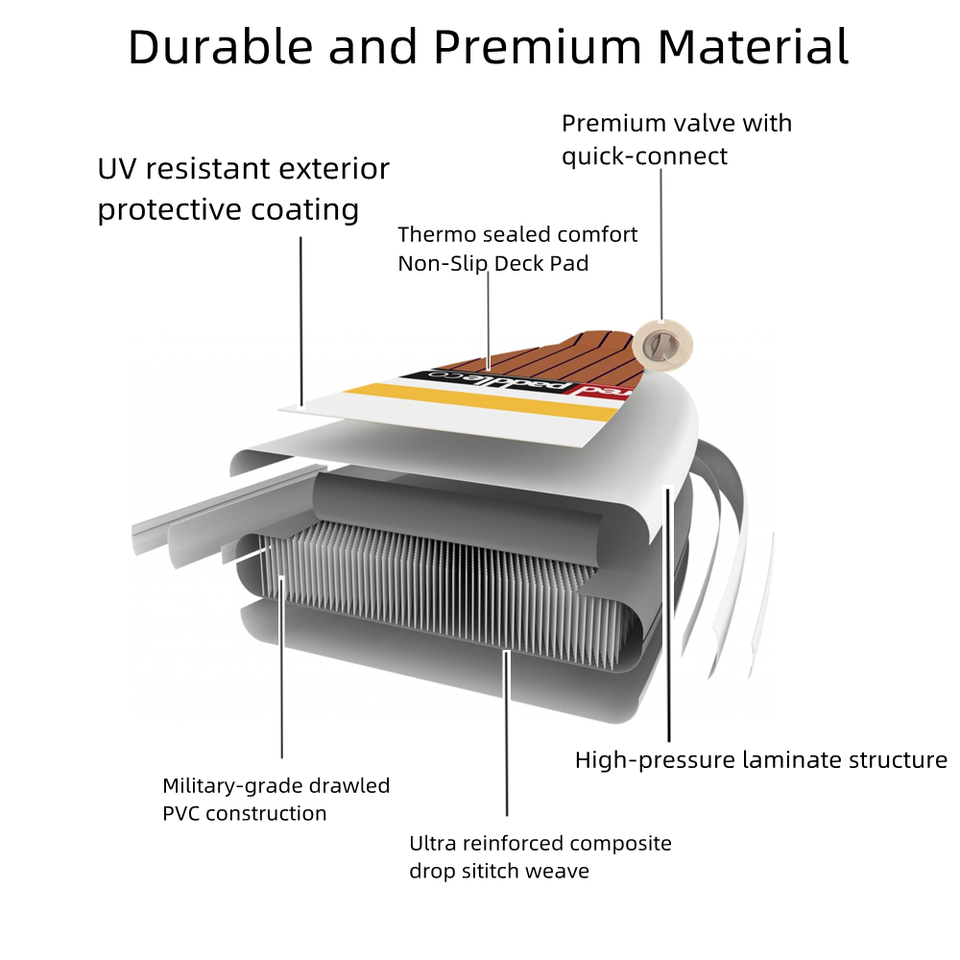 Durable and Premium Material

UV resistant exterior protective coating

Premium valve with quick-connect

Thermo sealed comfort Non-Slip Deck Pad

red paddle co

High-pressure laminate structure

Military-grade drawled PVC construction

Ultra reinforced composite drop sititch weave