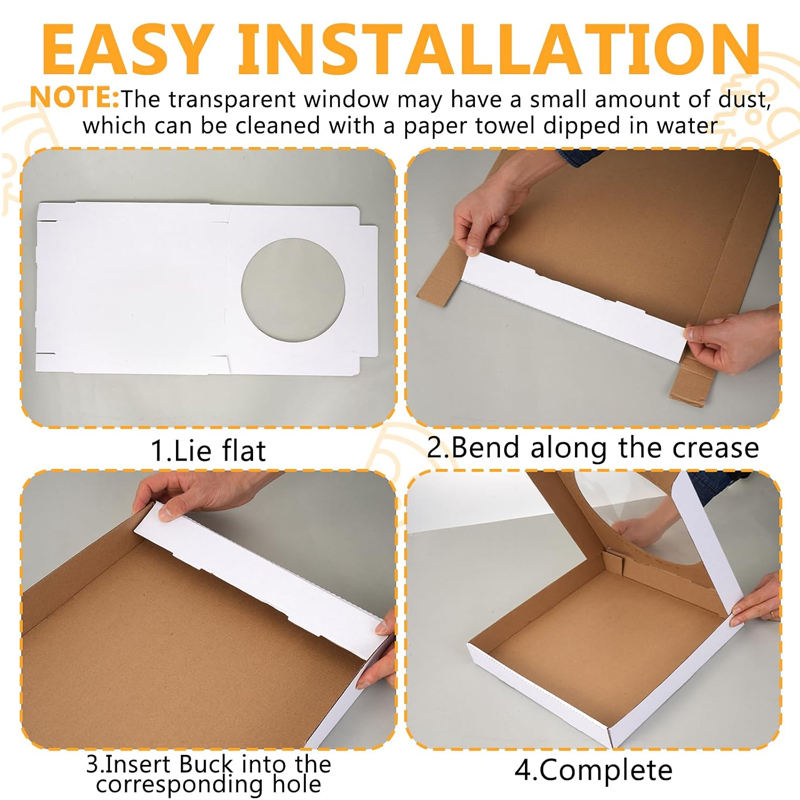 EASY INSTALLATION

NOTE:The transparent window may have a small amount of dust, which can be cleaned with a paper towel dipped in water

1.Lie flat

2.Bend along the crease

3.Insert Buck into the corresponding hole

4.Complete