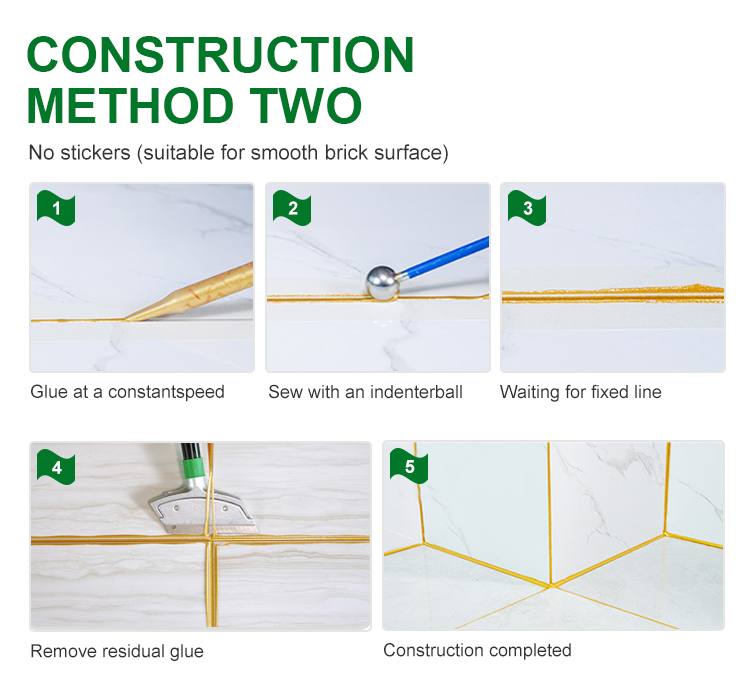 CONSTRUCTION METHOD TWO

No stickers (suitable for smooth brick surface)

1

Glue at a constantspeed

2

Sew with an indenterball

3

Waiting for fixed line

4

Remove residual glue

5

Construction completed