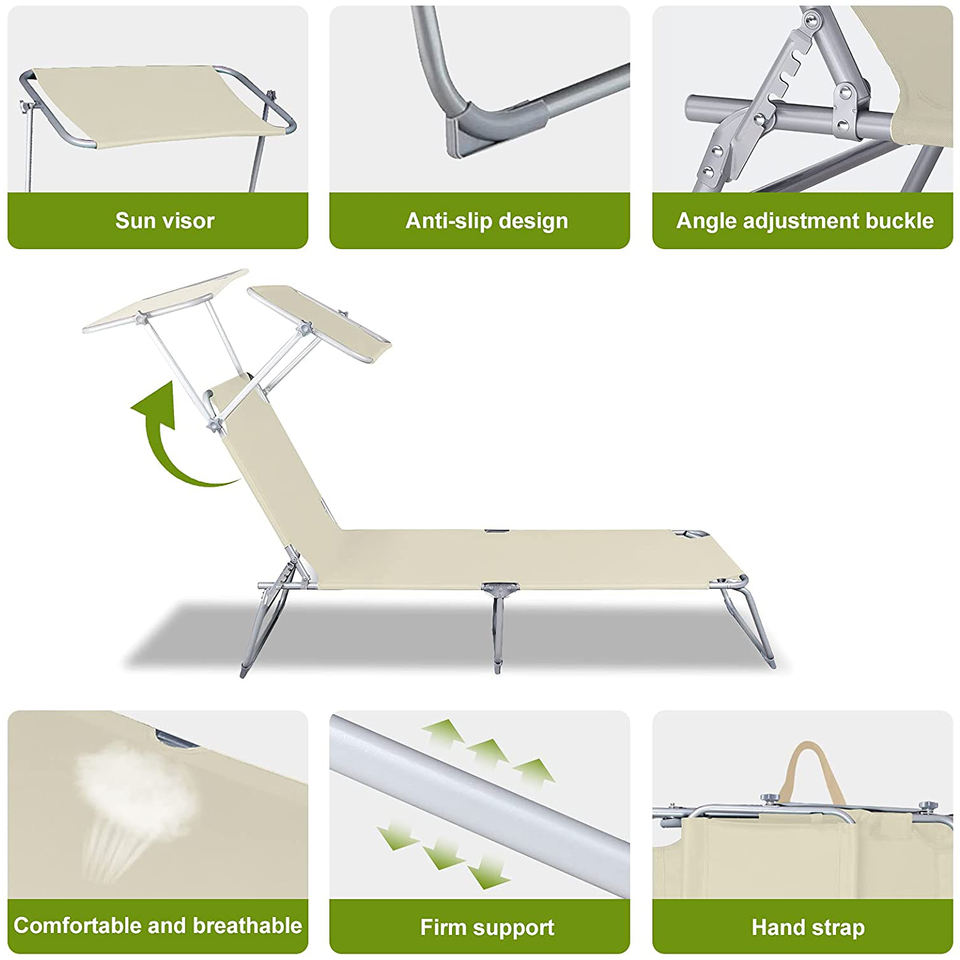 Sun visor

Anti-slip design

Angle adjustment buckle

Comfortable and breathable

Firm support

Hand strap