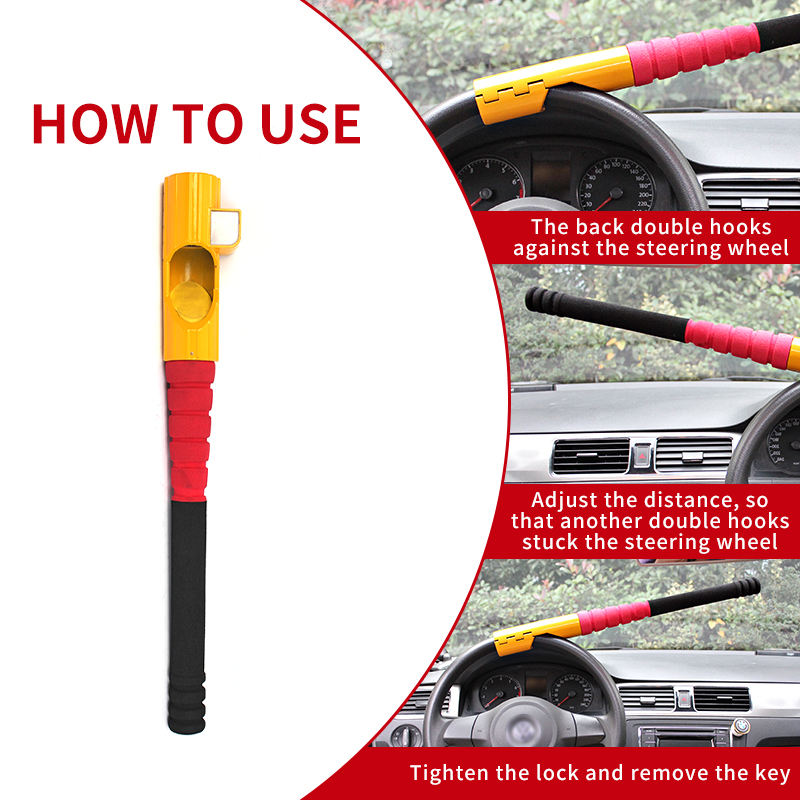 HOW TO USE

The back double hooks against the steering wheel

Adjust the distance, so that another double hooks stuck the steering wheel

Tighten the lock and remove the key