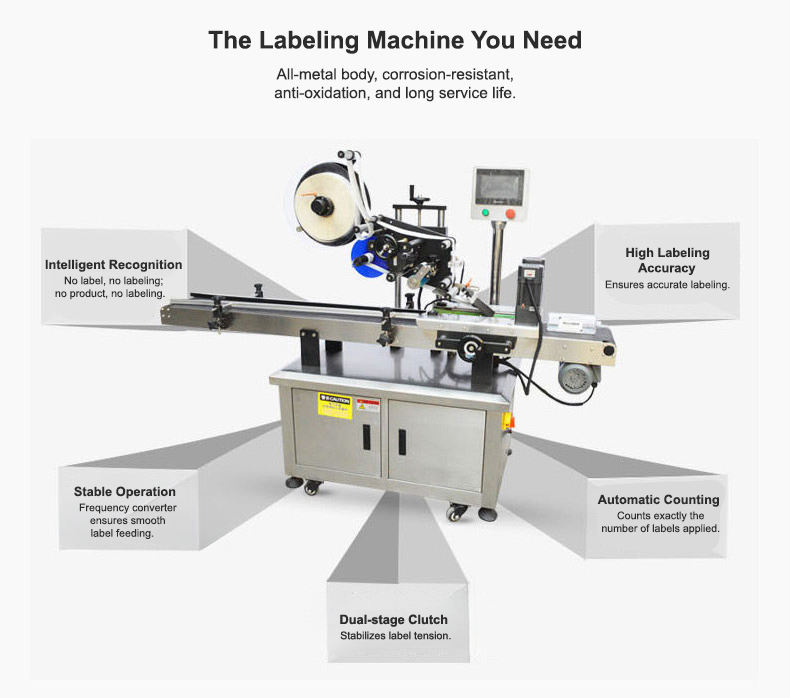 The Labeling Machine You Need

All-metal body, corrosion-resistant, anti-oxidation, and long service life.

Intelligent Recognition
No label, no labeling; no product, no labeling.

High Labeling Accuracy
Ensures accurate labeling.

CAUTION

Stable Operation
Frequency converter ensures smooth label feeding.

Automatic Counting
Counts exactly the number of labels applied.

Dual-stage Clutch
Stabilizes label tension.