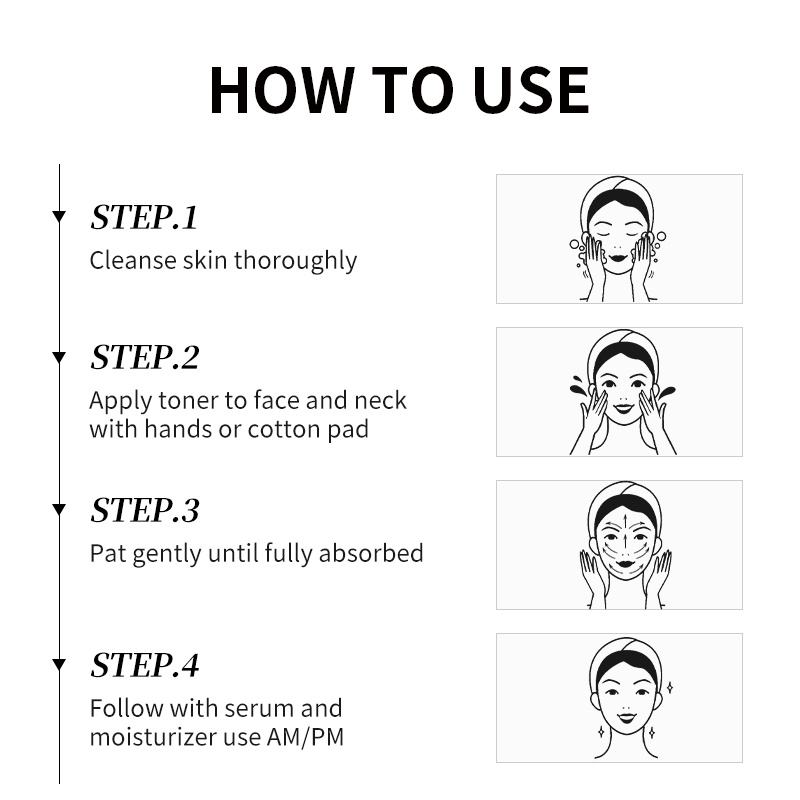 HOW TO USE

STEP.1
Cleanse skin thoroughly

STEP.2
Apply toner to face and neck with hands or cotton pad

STEP.3
Pat gently until fully absorbed

STEP.4
Follow with serum and moisturizer use AM/PM